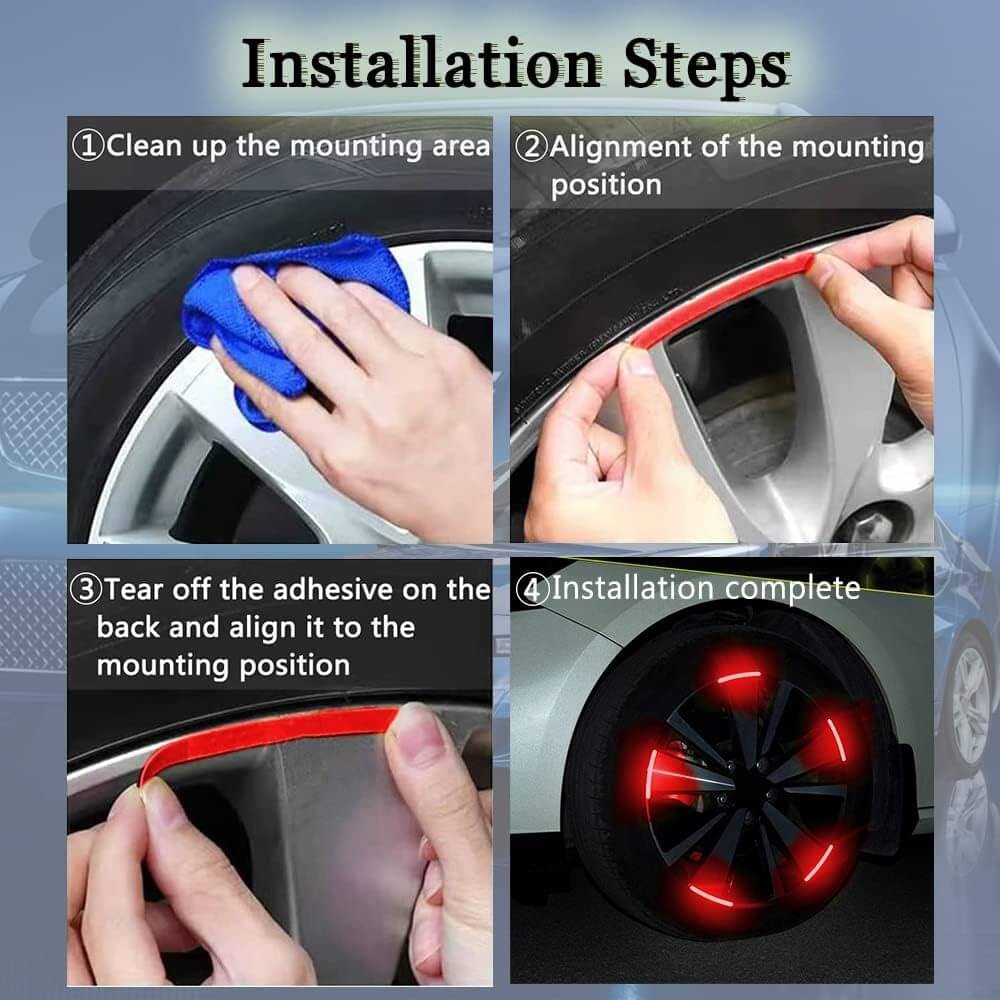 Installation Steps

①Clean up the mounting area

②Alignment of the mounting position

③Tear off the adhesive on the back and align it to the mounting position

④Installation complete