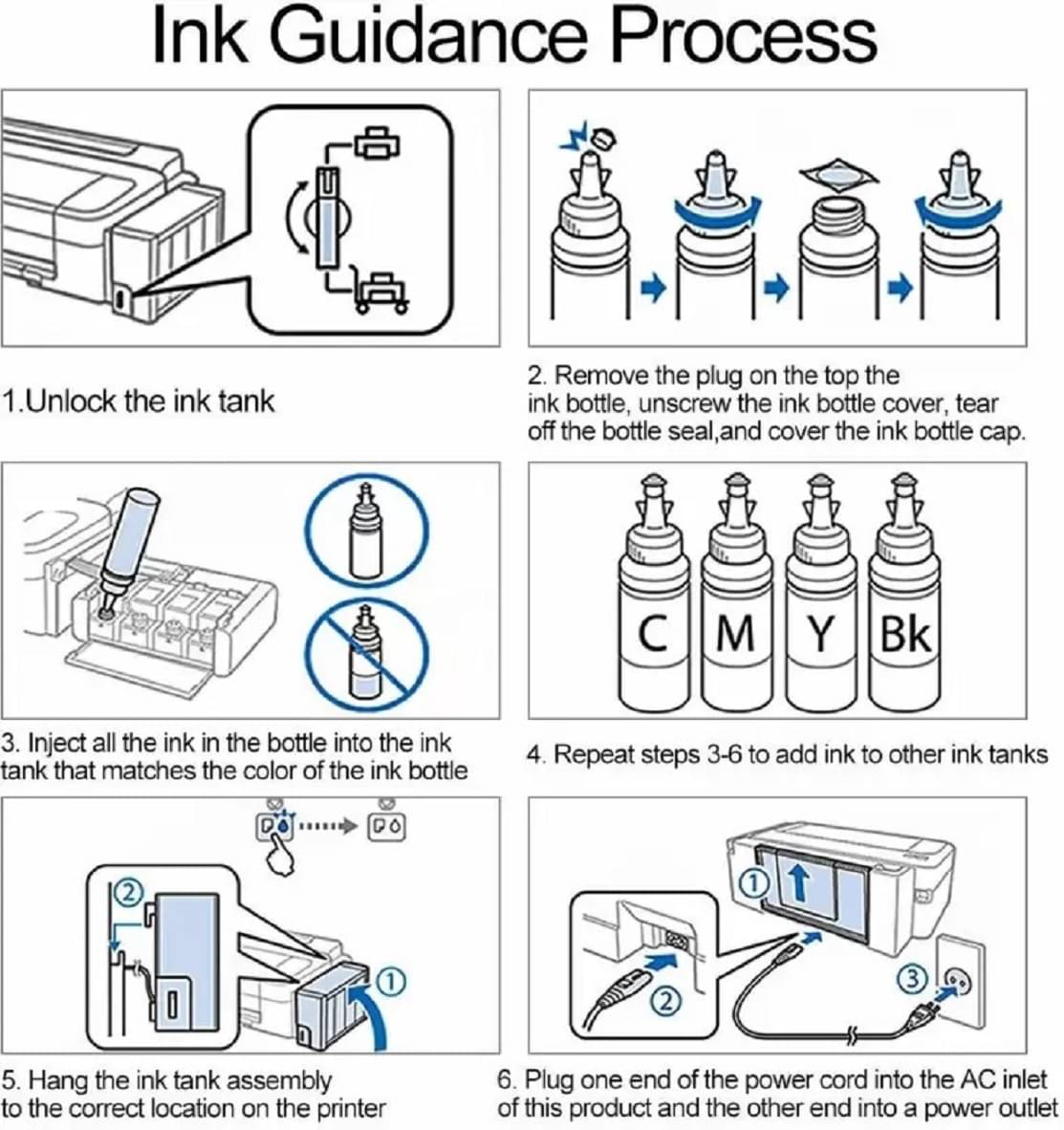 Ink Guidance Process

1.Unlock the ink tank

2. Remove the plug on the top the ink bottle, unscrew the ink bottle cover, tear off the bottle seal,and cover the ink bottle cap.

3. Inject all the ink in the bottle into the ink tank that matches the color of the ink bottle

C M Y Bk

4. Repeat steps 3-6 to add ink to other ink tanks

②

①

5. Hang the ink tank assembly to the correct location on the printer

①

②

③

6. Plug one end of the power cord into the AC inlet of this product and the other end into a power outlet