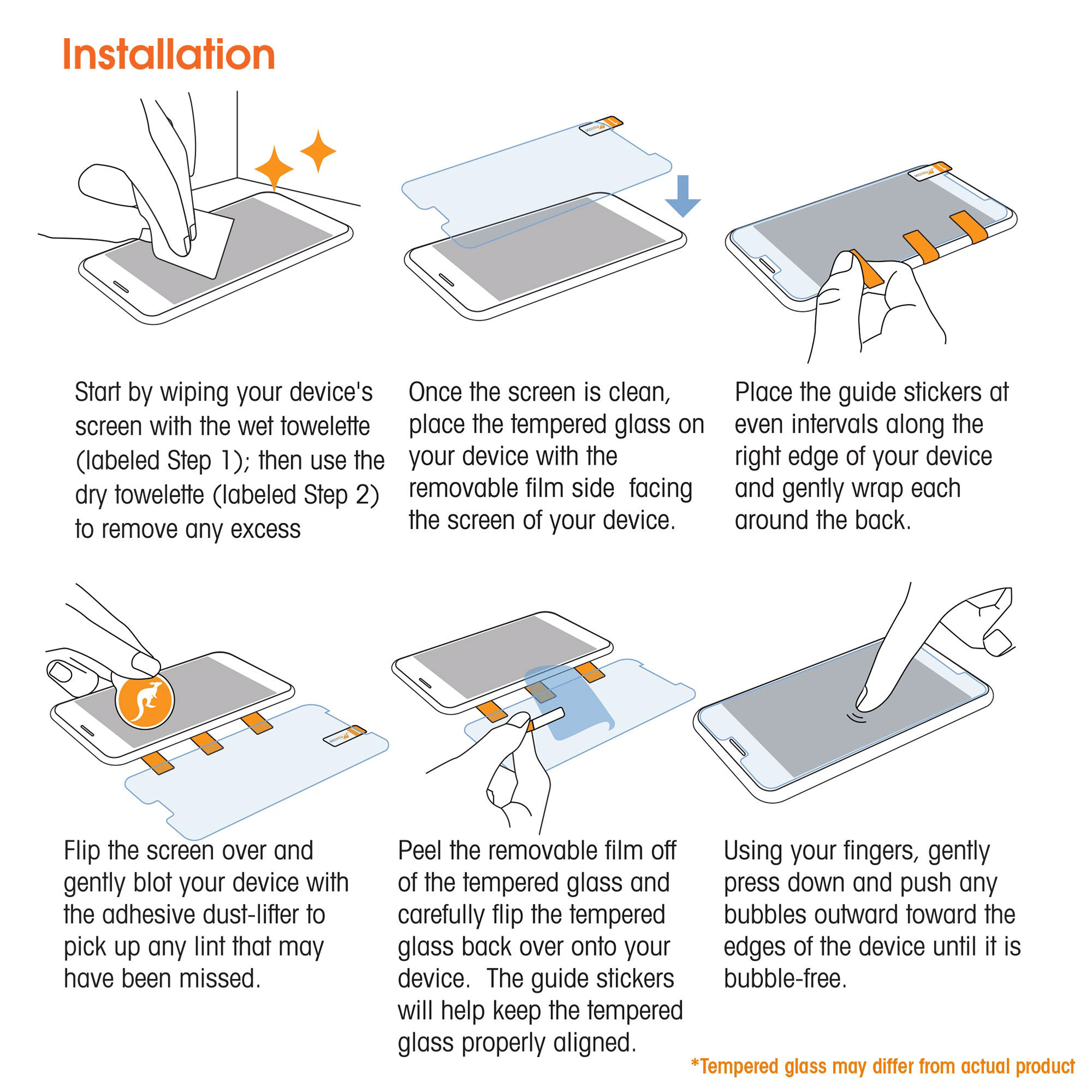 Installation

Start by wiping your device's screen with the wet towelette (labeled Step 1); then use the dry towelette (labeled Step 2) to remove any excess

Once the screen is clean, place the tempered glass on your device with the removable film side  facing the screen of your device.

Place the guide stickers at even intervals along the right edge of your device and gently wrap each around the back.

Flip the screen over and gently blot your device with the adhesive dust-lifter to pick up any lint that may have been missed.

Peel the removable film off of the tempered glass and carefully flip the tempered glass back over onto your device.  The guide stickers will help keep the tempered glass properly aligned.

Using your fingers, gently press down and push any bubbles outward toward the edges of the device until it is bubble-free.

*Tempered glass may differ from actual product