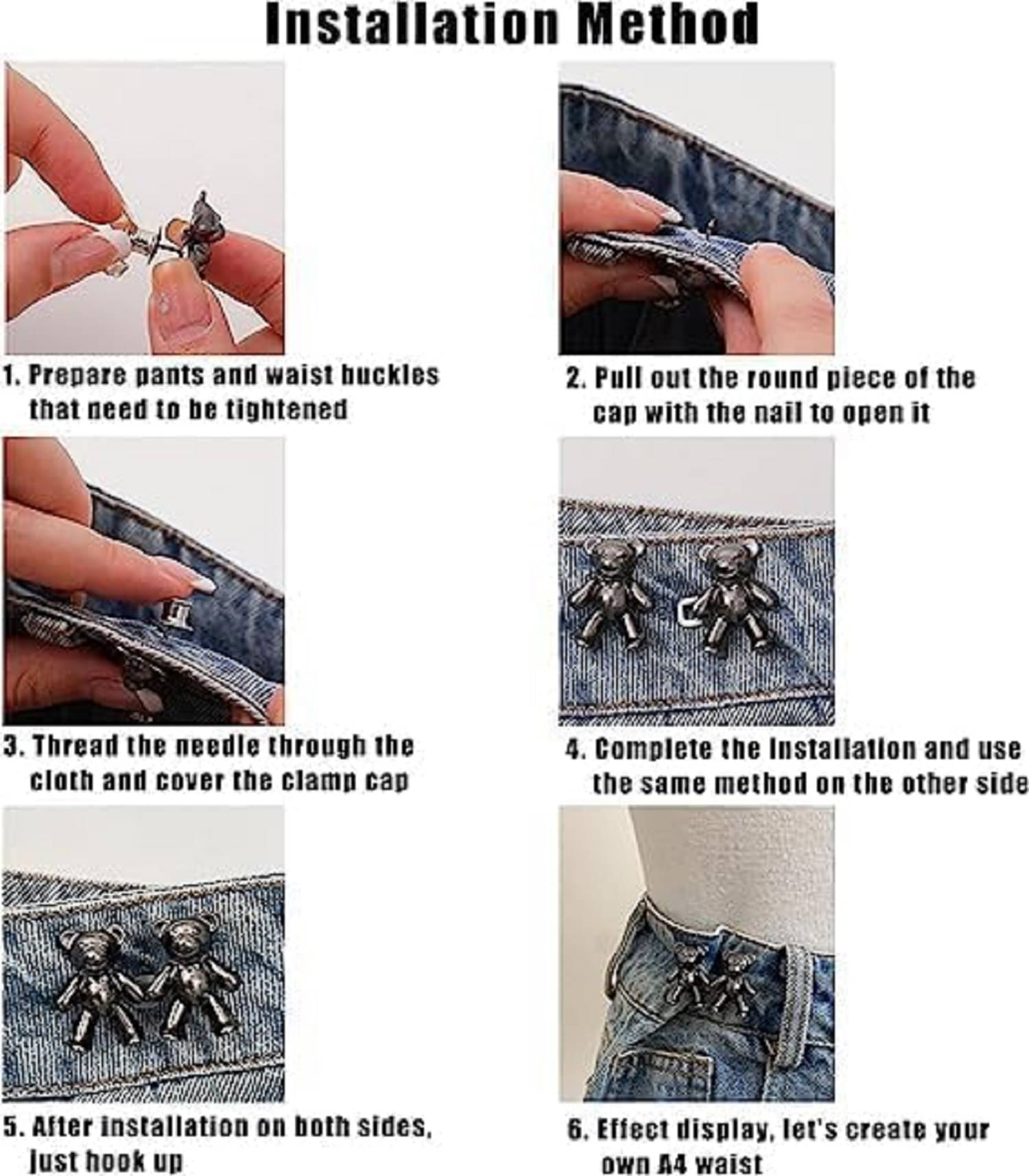 Installation Method

1. Prepare pants and waist buckles that need to be tightened

2. Pull out the round piece of the cap with the nail to open it

3. Thread the needle through the cloth and cover the clamp cap

4. Complete the installation and use the same method on the other side

5. After installation on both sides, just hook up

6. Effect display, let's create your own A4 waist