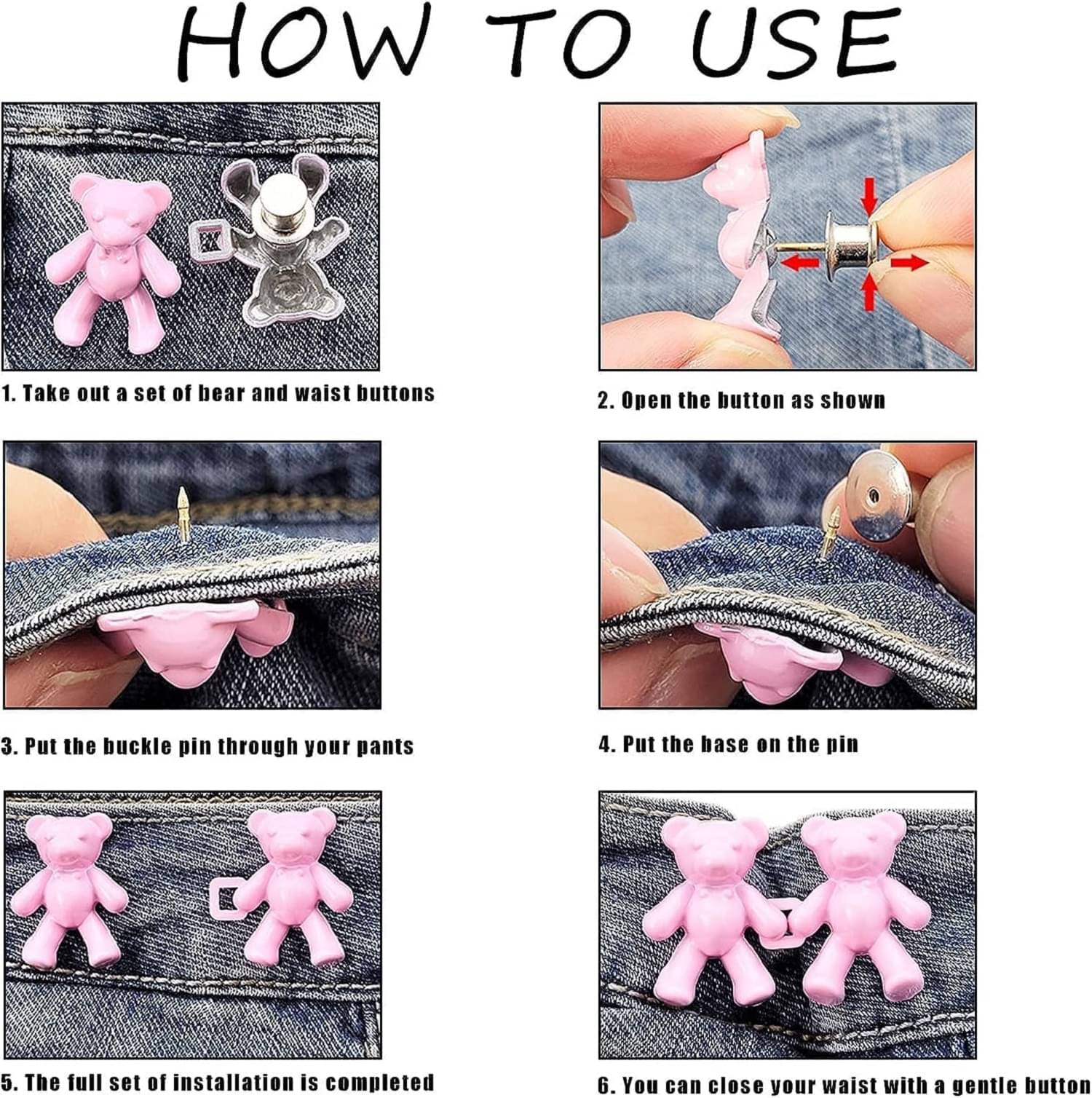 HOW TO USE

1. Take out a set of bear and waist buttons

2. Open the button as shown

3. Put the buckle pin through your pants

4. Put the base on the pin

5. The full set of installation is completed

6. You can close your waist with a gentle button