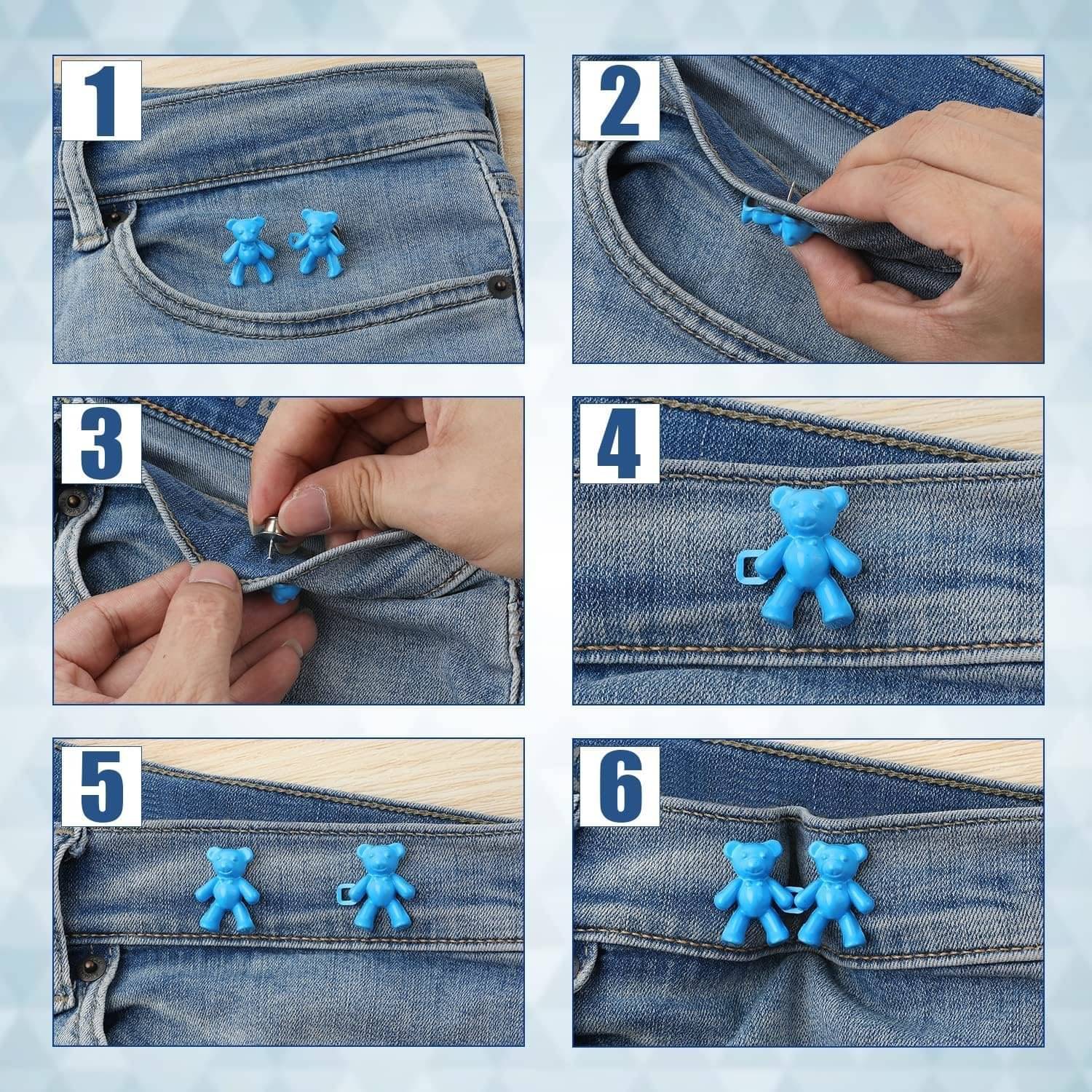 1

2

3

4

5

6