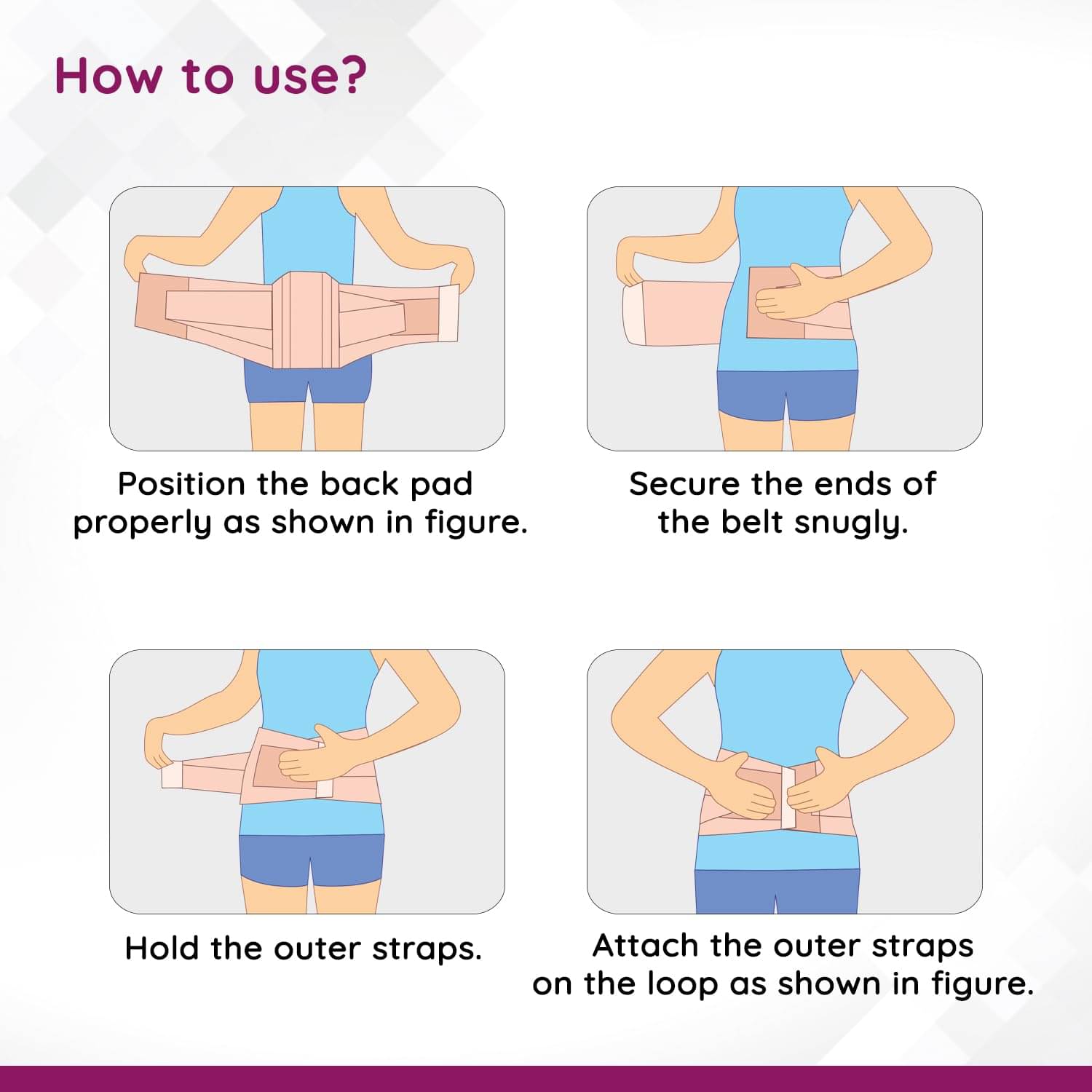 How to use?

Position the back pad properly as shown in figure.

Secure the ends of the belt snugly.

Hold the outer straps.

Attach the outer straps on the loop as shown in figure.