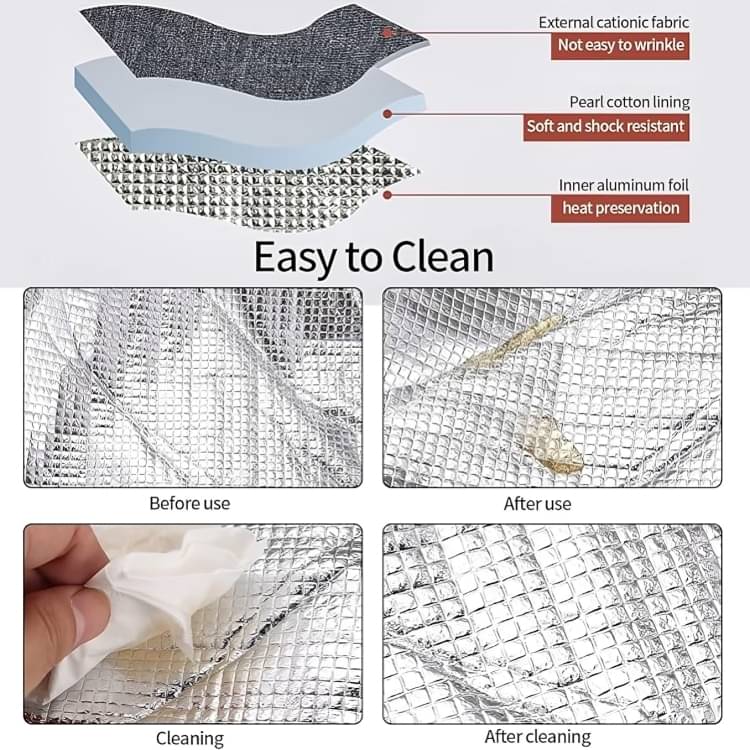 External cationic fabric
Not easy to wrinkle

Pearl cotton lining
Soft and shock resistant

Inner aluminum foil
heat preservation

Easy to Clean

Before use

After use

Cleaning

After cleaning