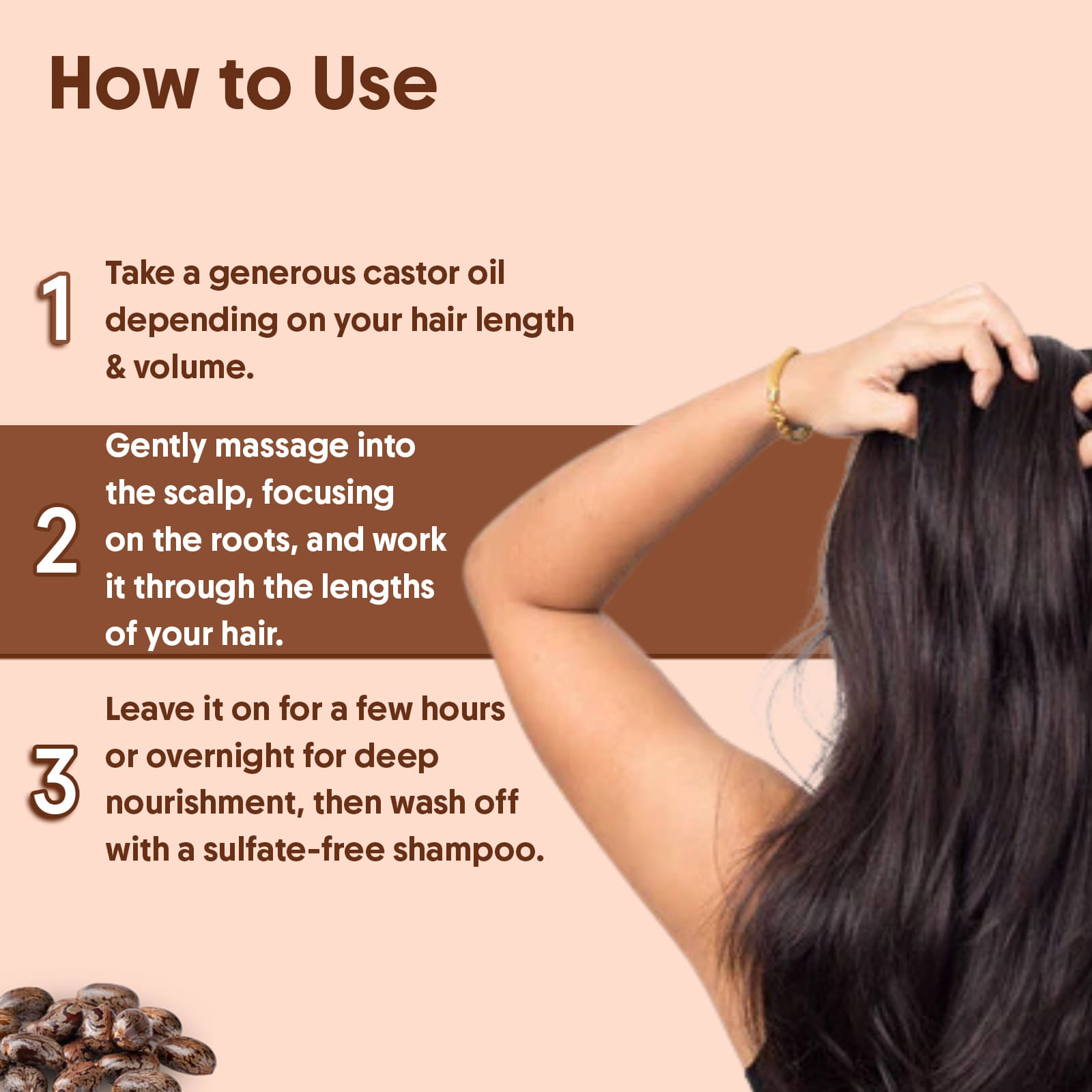 How to Use

1 Take a generous castor oil depending on your hair length & volume.

2 Gently massage into the scalp, focusing on the roots, and work it through the lengths of your hair.

3 Leave it on for a few hours or overnight for deep nourishment, then wash off with a sulfate-free shampoo.