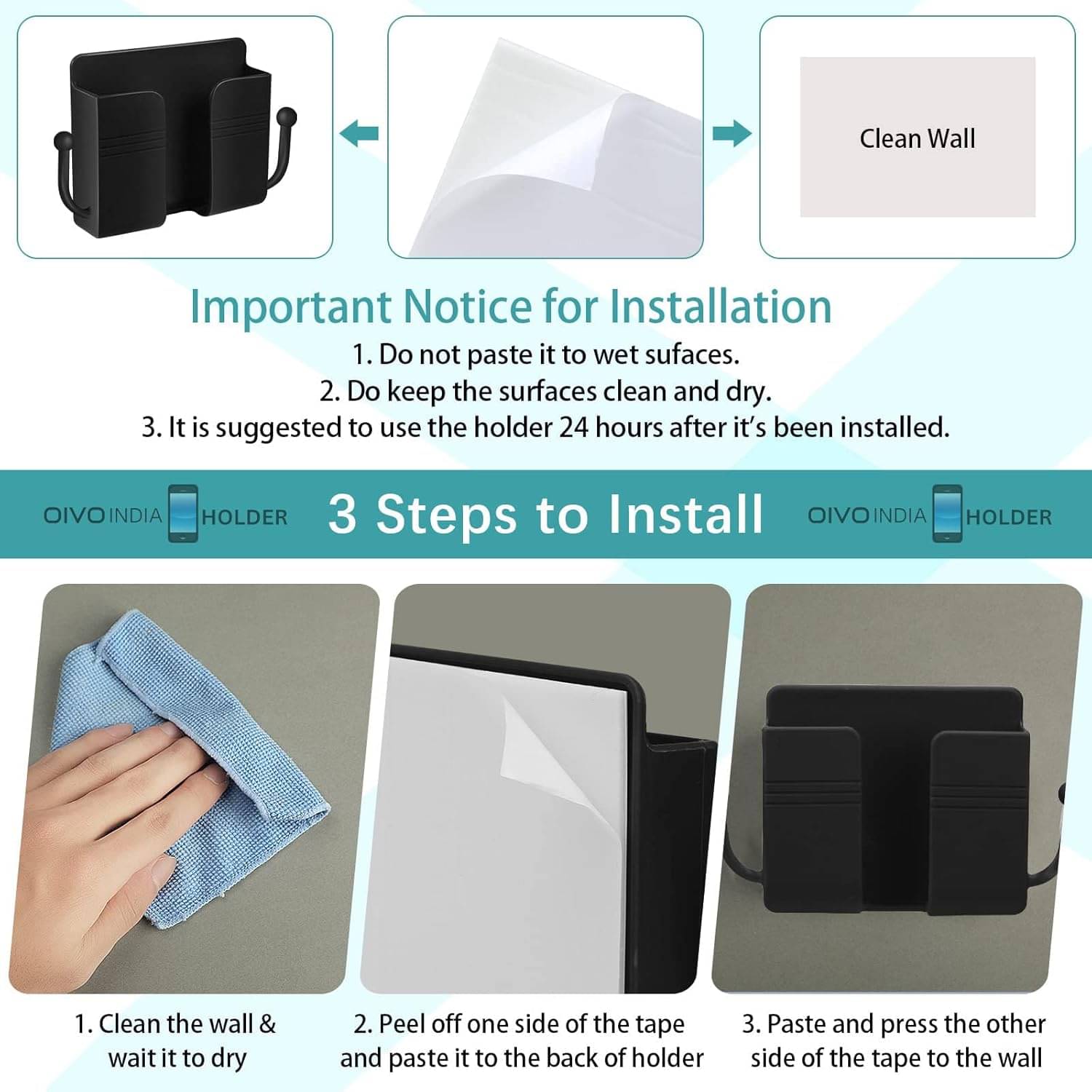 Clean Wall

Important Notice for Installation

1. Do not paste it to wet sufaces.
2. Do keep the surfaces clean and dry.
3. It is suggested to use the holder 24 hours after it's been installed.

OIVO INDIA HOLDER 3 Steps to Install OIVO INDIA HOLDER

1. Clean the wall & wait it to dry

2. Peel off one side of the tape and paste it to the back of holder

3. Paste and press the other side of the tape to the wall