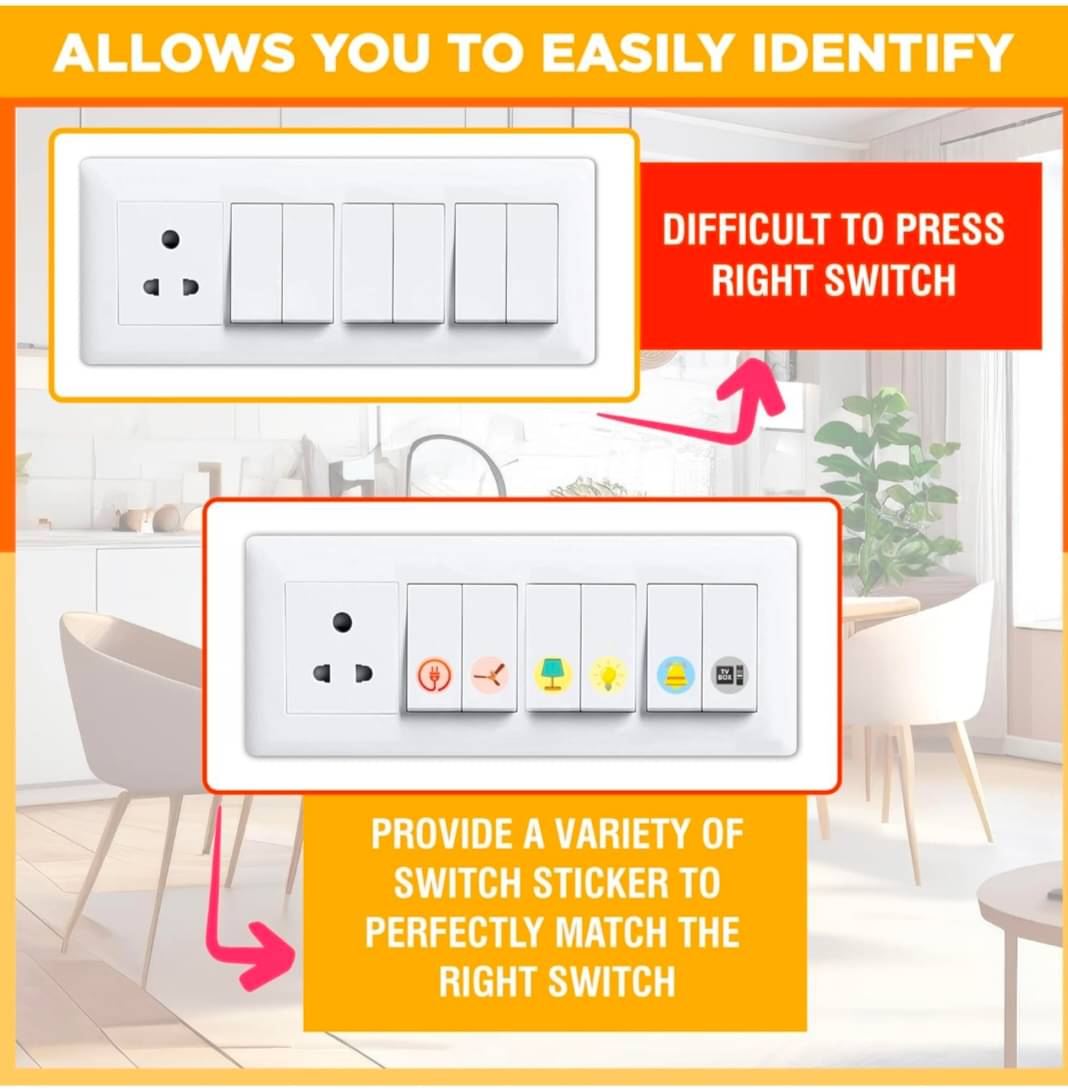 ALLOWS YOU TO EASILY IDENTIFY

DIFFICULT TO PRESS RIGHT SWITCH

TV BOX

PROVIDE A VARIETY OF SWITCH STICKER TO PERFECTLY MATCH THE RIGHT SWITCH