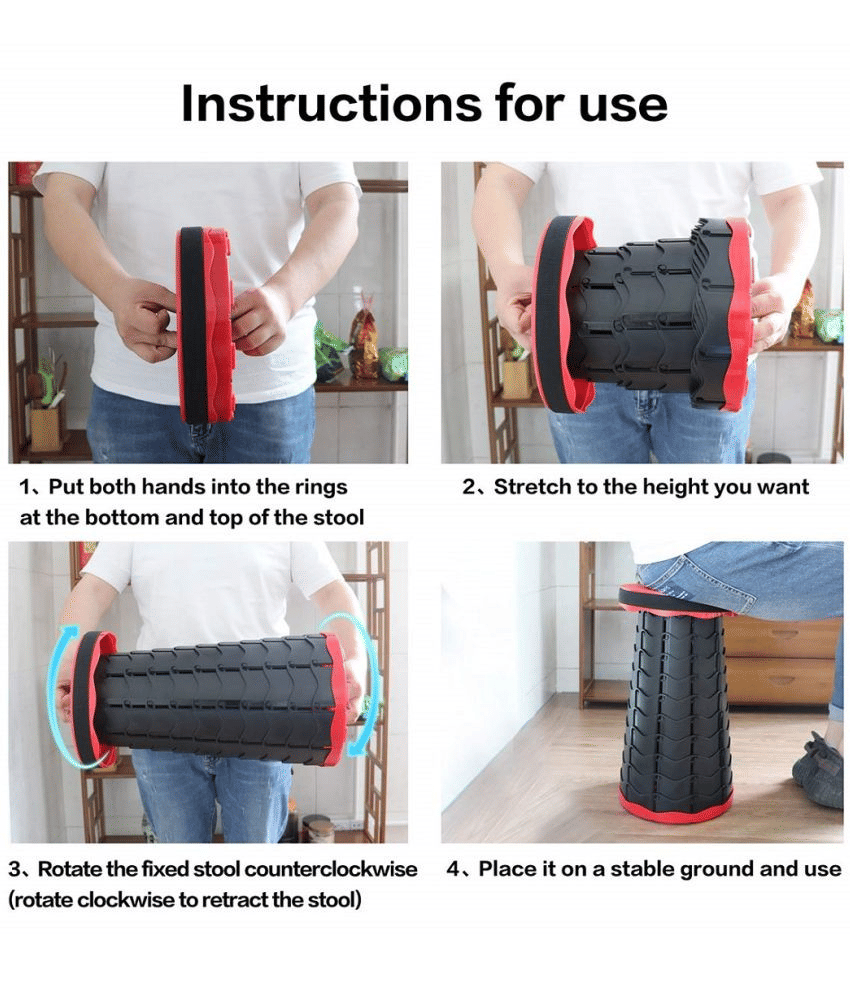 Instructions for use

1、Put both hands into the rings at the bottom and top of the stool

2、Stretch to the height you want

3、Rotate the fixed stool counterclockwise (rotate clockwise to retract the stool)

4、Place it on a stable ground and use