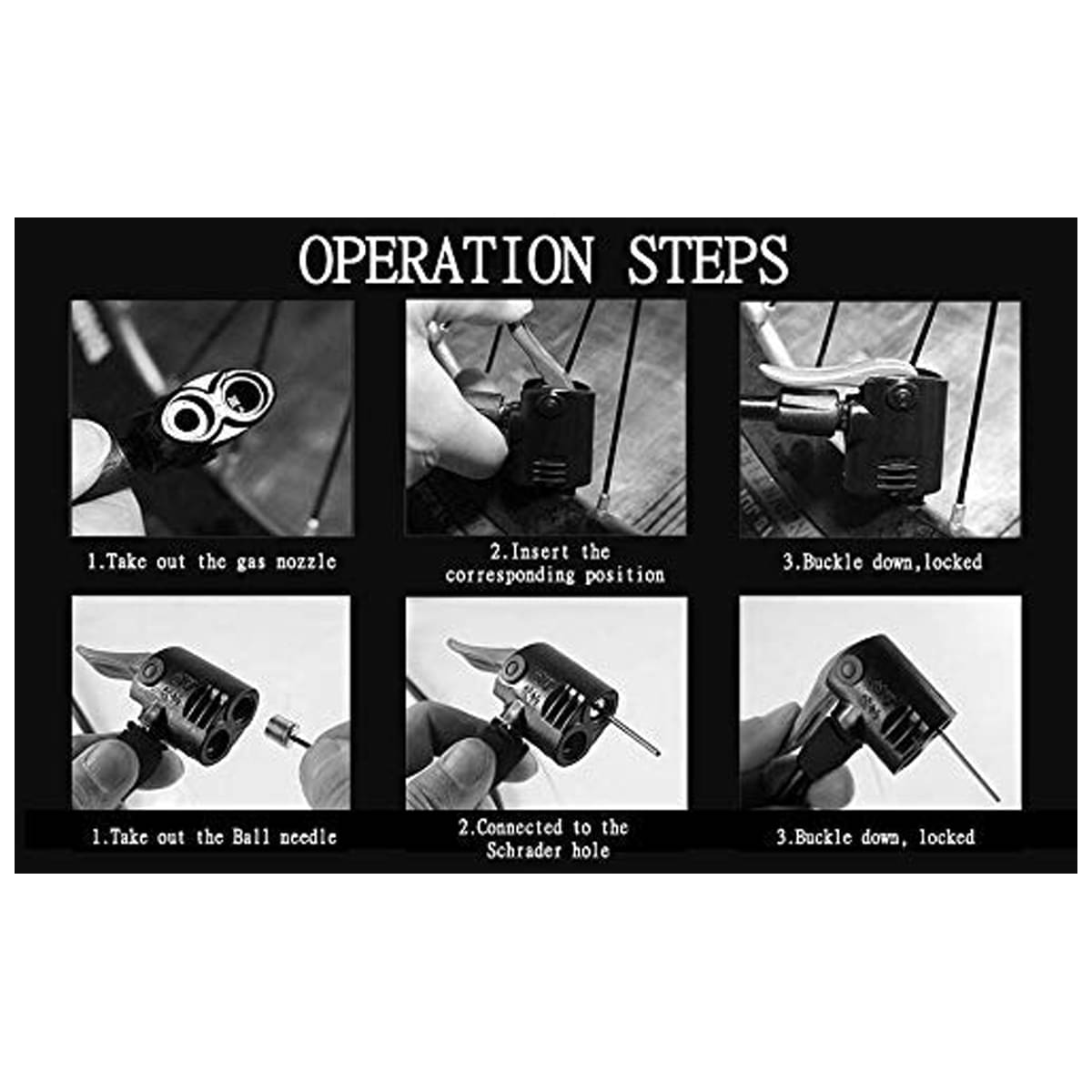 OPERATION STEPS

1.Take out the gas nozzle

2.Insert the corresponding position

3.Buckle down,locked

1.Take out the Ball needle

2.Connected to the Schrader hole

3.Buckle down, locked