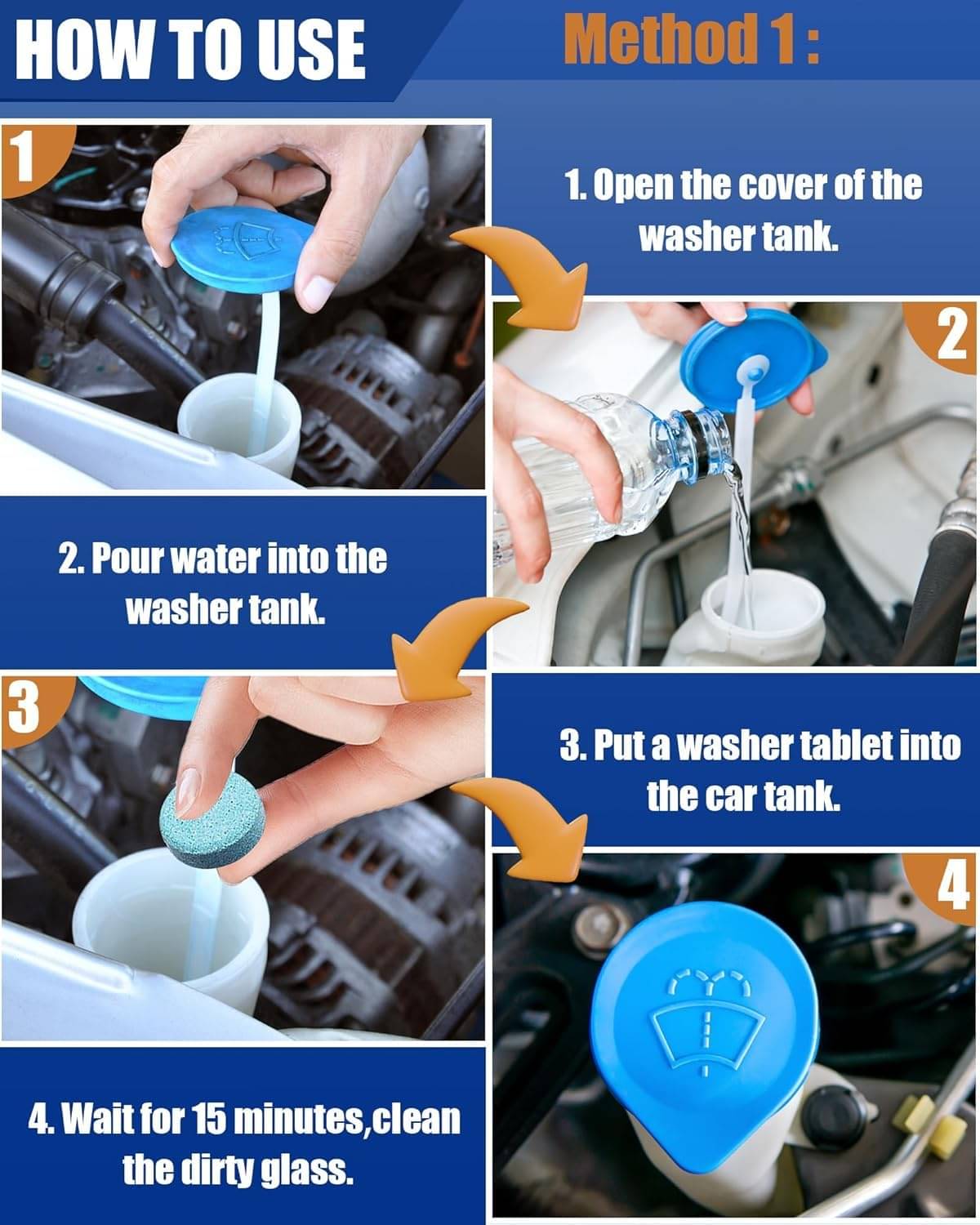 HOW TO USE

Method 1 :

1

1. Open the cover of the washer tank.

2

2. Pour water into the washer tank.

3

3. Put a washer tablet into the car tank.

4

4. Wait for 15 minutes,clean the dirty glass.