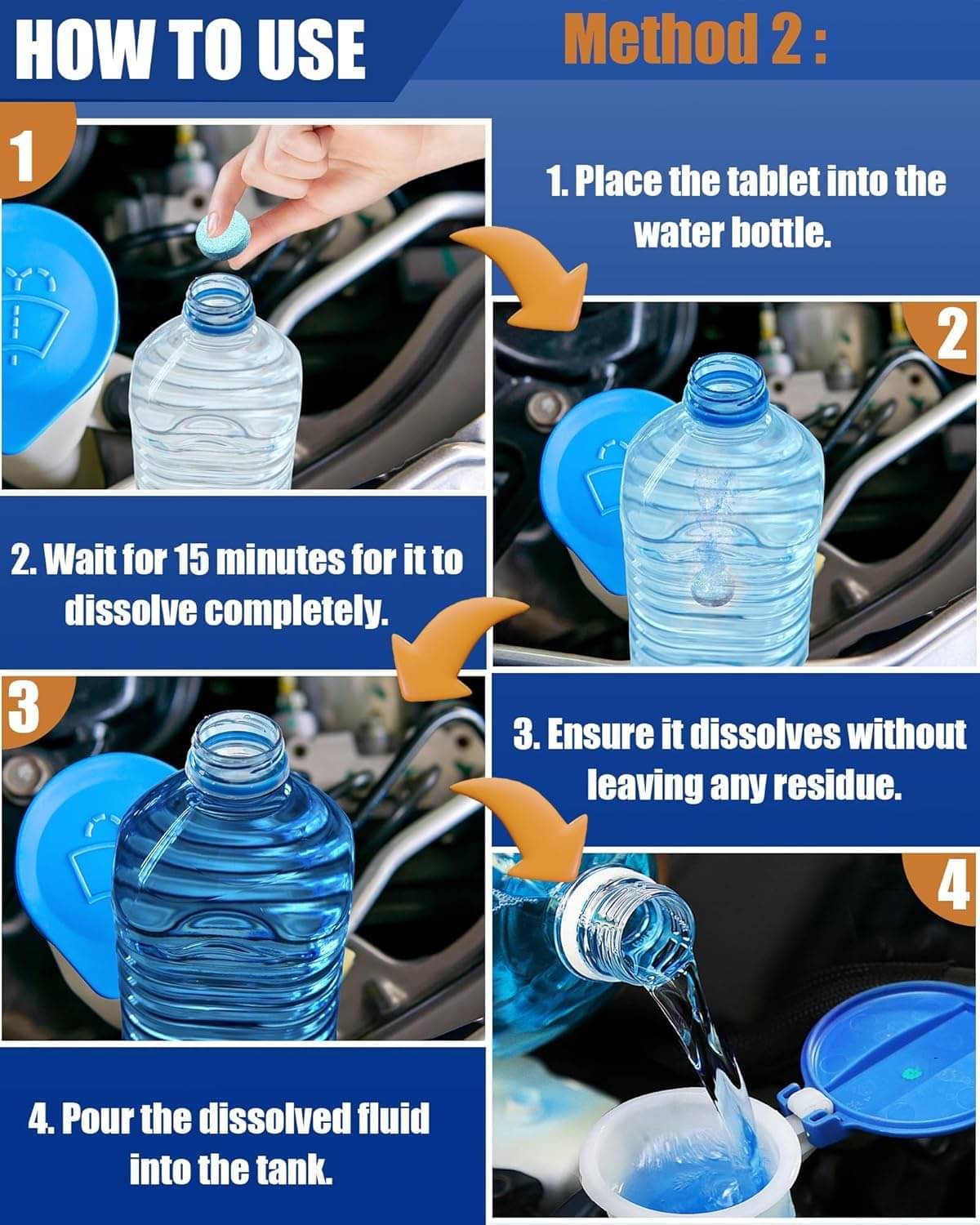 HOW TO USE

Method 2 :

1

1. Place the tablet into the water bottle.

2

2. Wait for 15 minutes for it to dissolve completely.

3

3. Ensure it dissolves without leaving any residue.

4

4. Pour the dissolved fluid into the tank.