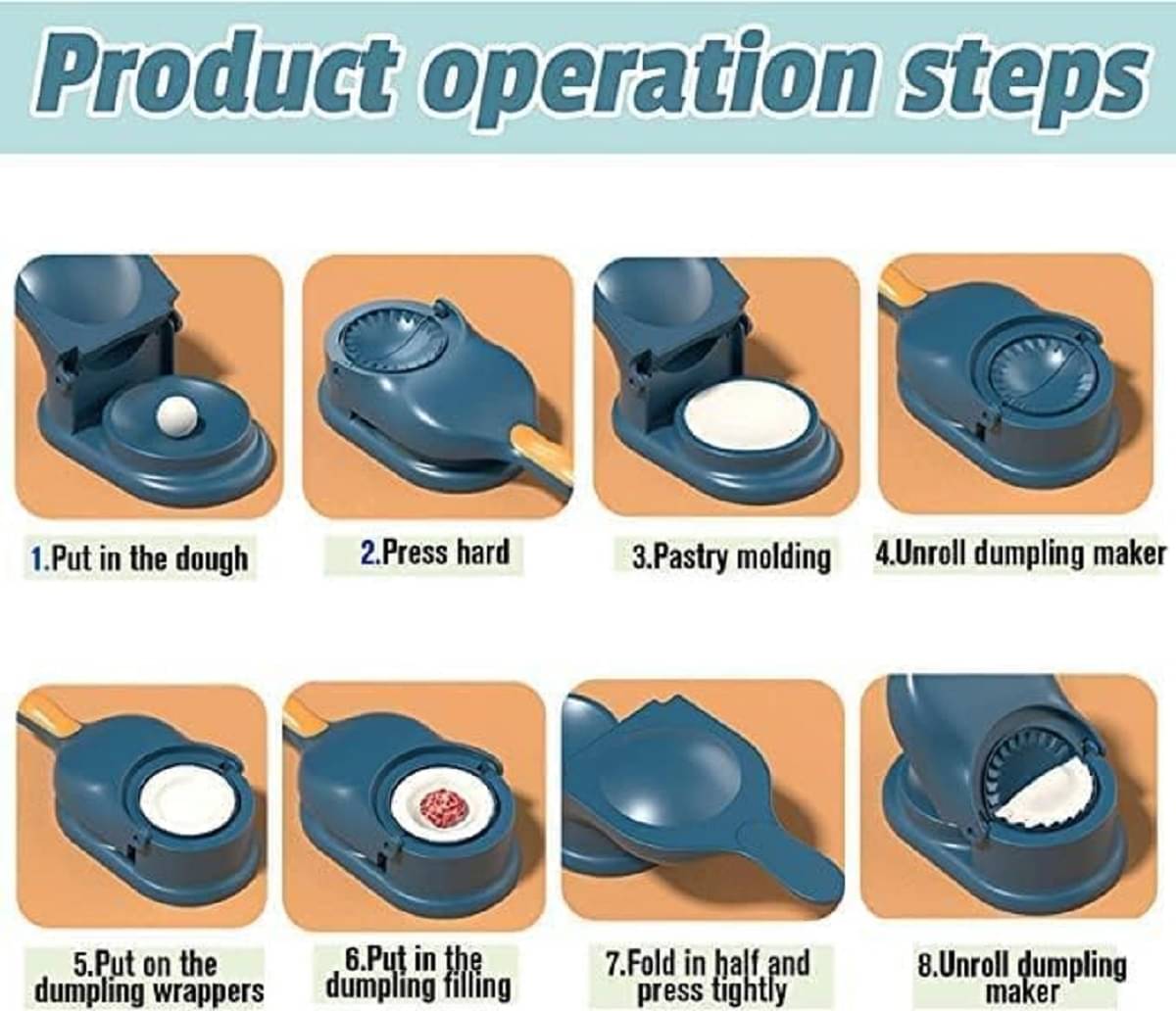 Product operation steps

1.Put in the dough

2.Press hard

3.Pastry molding

4.Unroll dumpling maker

5.Put on the dumpling wrappers

6.Put in the dumpling filling

7.Fold in half and press tightly

8.Unroll dumpling maker