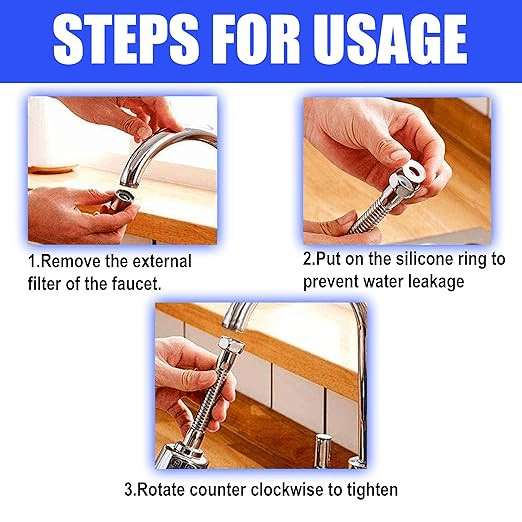 STEPS FOR USAGE

1.Remove the external filter of the faucet.

2.Put on the silicone ring to prevent water leakage

3.Rotate counter clockwise to tighten