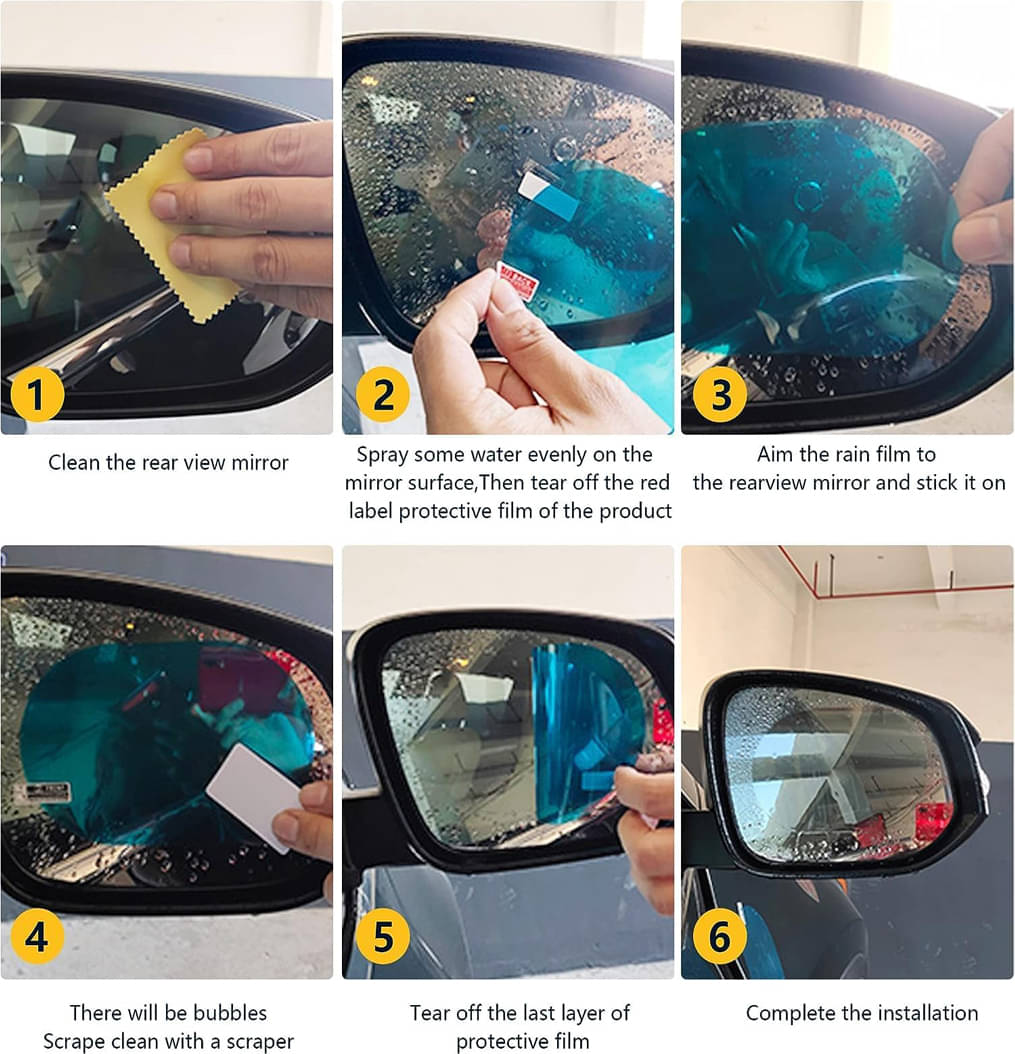 1

Clean the rear view mirror

2

Spray some water evenly on the mirror surface,Then tear off the red label protective film of the product

3

Aim the rain film to the rearview mirror and stick it on

4

There will be bubbles
Scrape clean with a scraper

5

Tear off the last layer of protective film

6

Complete the installation