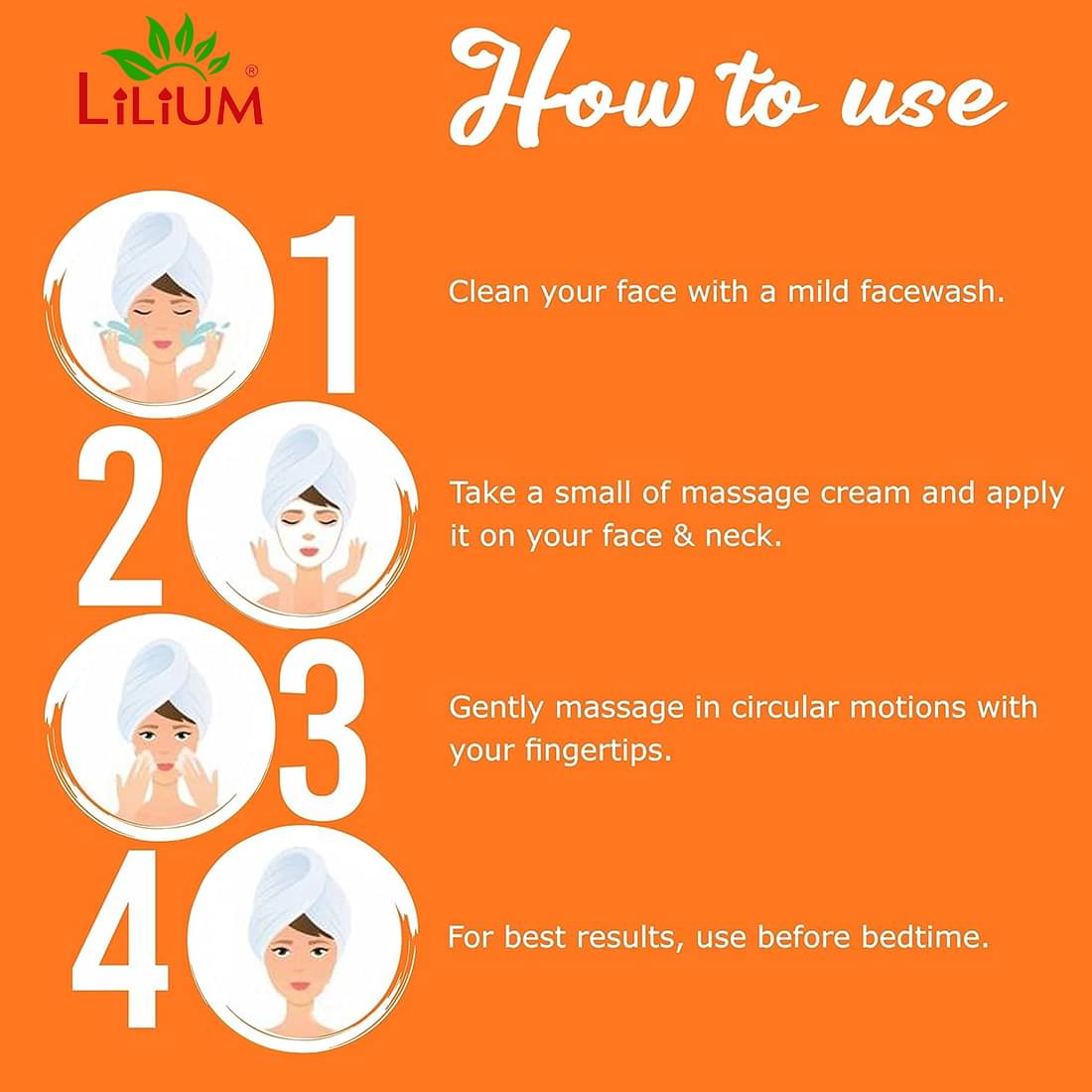 LiLiUM®

How to use

1

Clean your face with a mild facewash.

2

Take a small of massage cream and apply it on your face & neck.

3

Gently massage in circular motions with your fingertips.

4

For best results, use before bedtime.