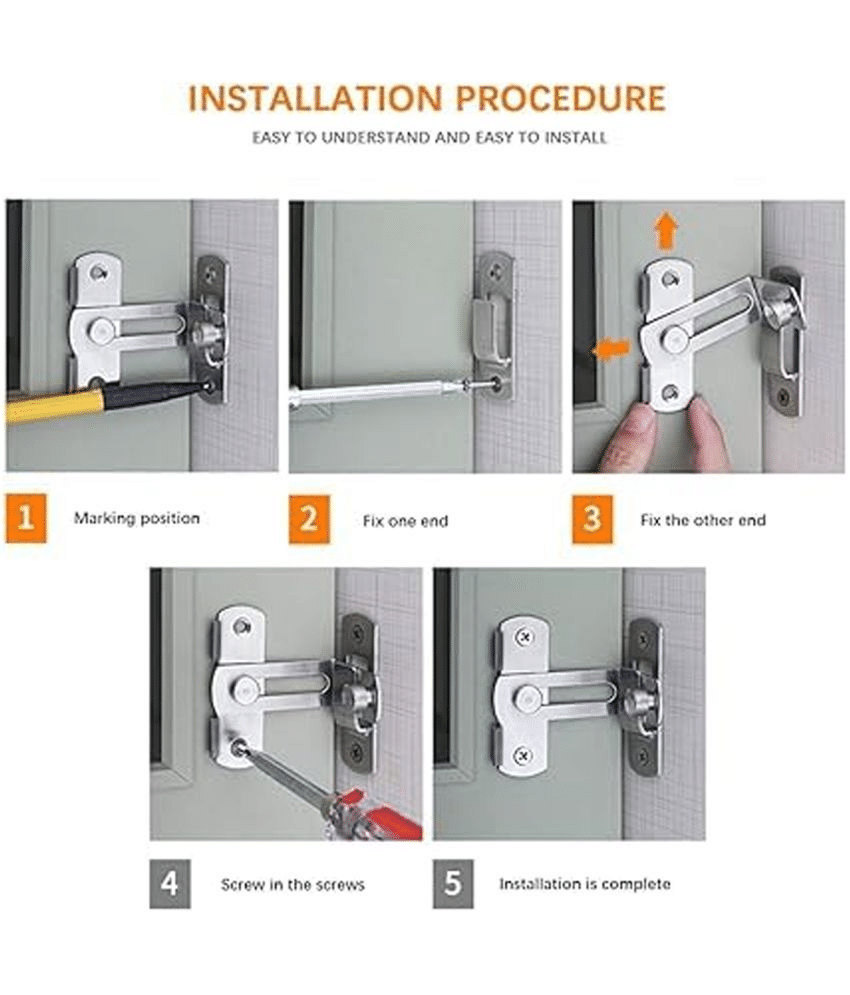 INSTALLATION PROCEDURE

EASY TO UNDERSTAND AND EASY TO INSTALL

1 Marking position

2 Fix one end

3 Fix the other end

4 Screw in the screws

5 Installation is complete