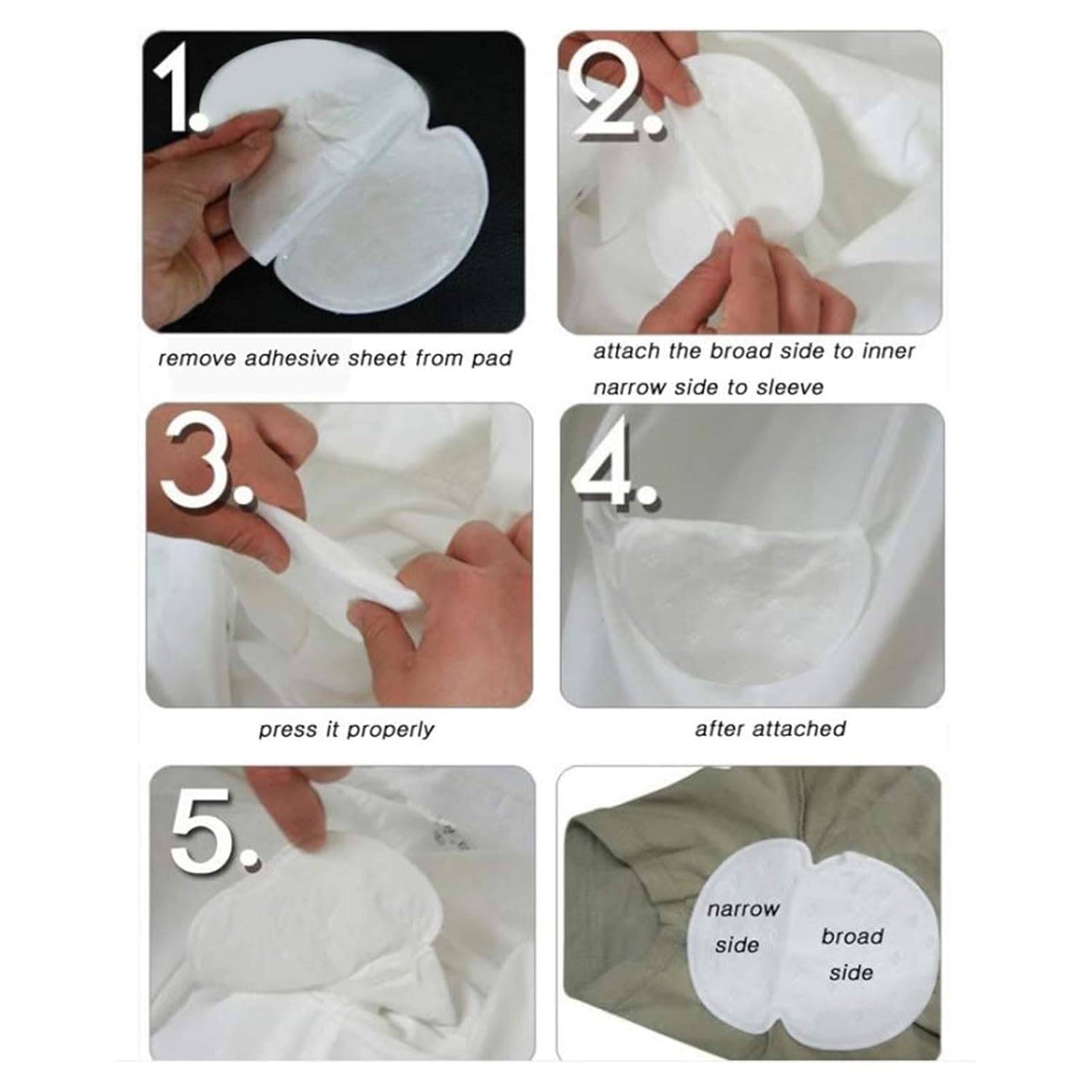 1.

remove adhesive sheet from pad

2.

attach the broad side to inner narrow side to sleeve

3.

press it properly

4.

after attached

5.

narrow side

broad side