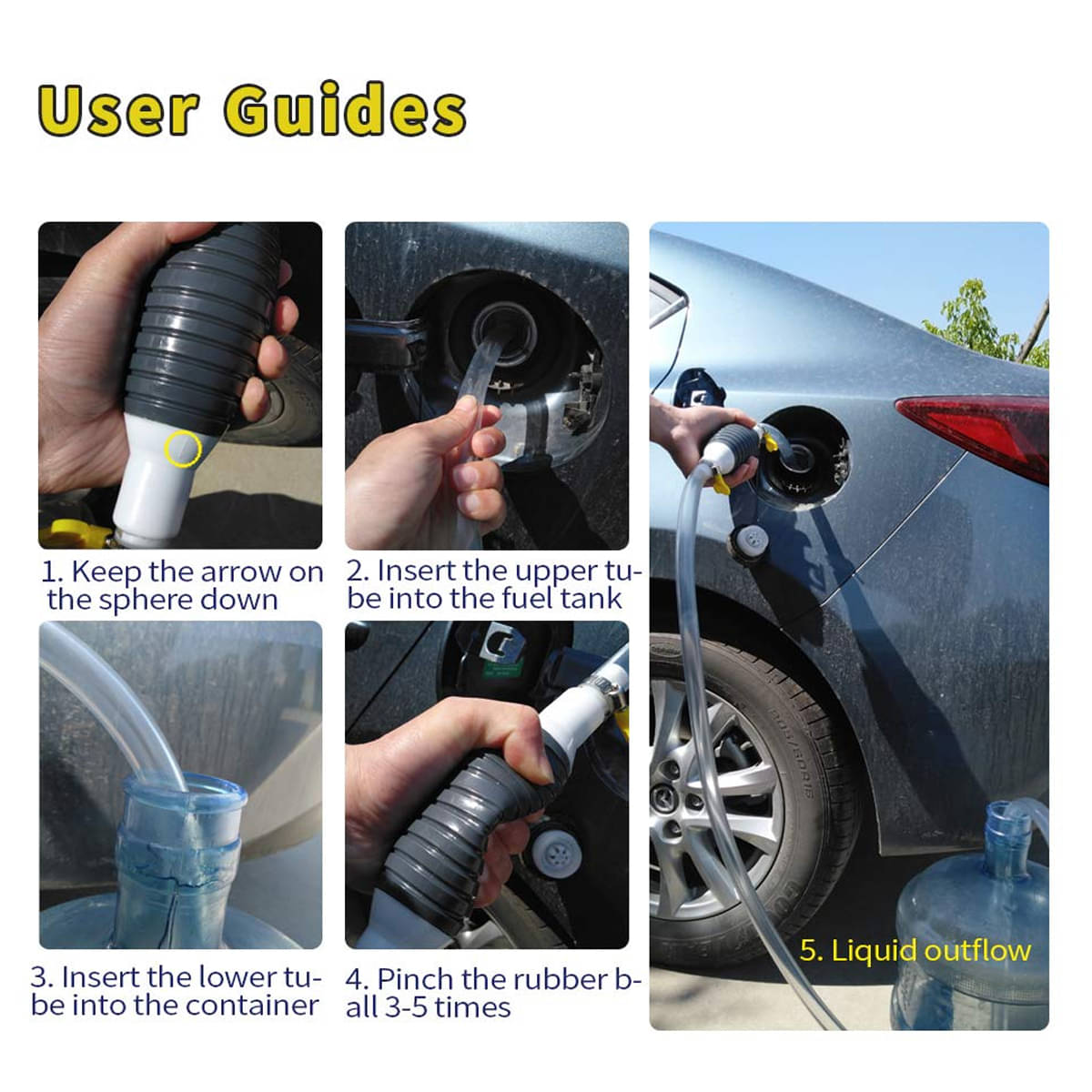 User Guides

1. Keep the arrow on the sphere down

2. Insert the upper tube into the fuel tank

3. Insert the lower tube into the container

4. Pinch the rubber ball 3-5 times

5. Liquid outflow