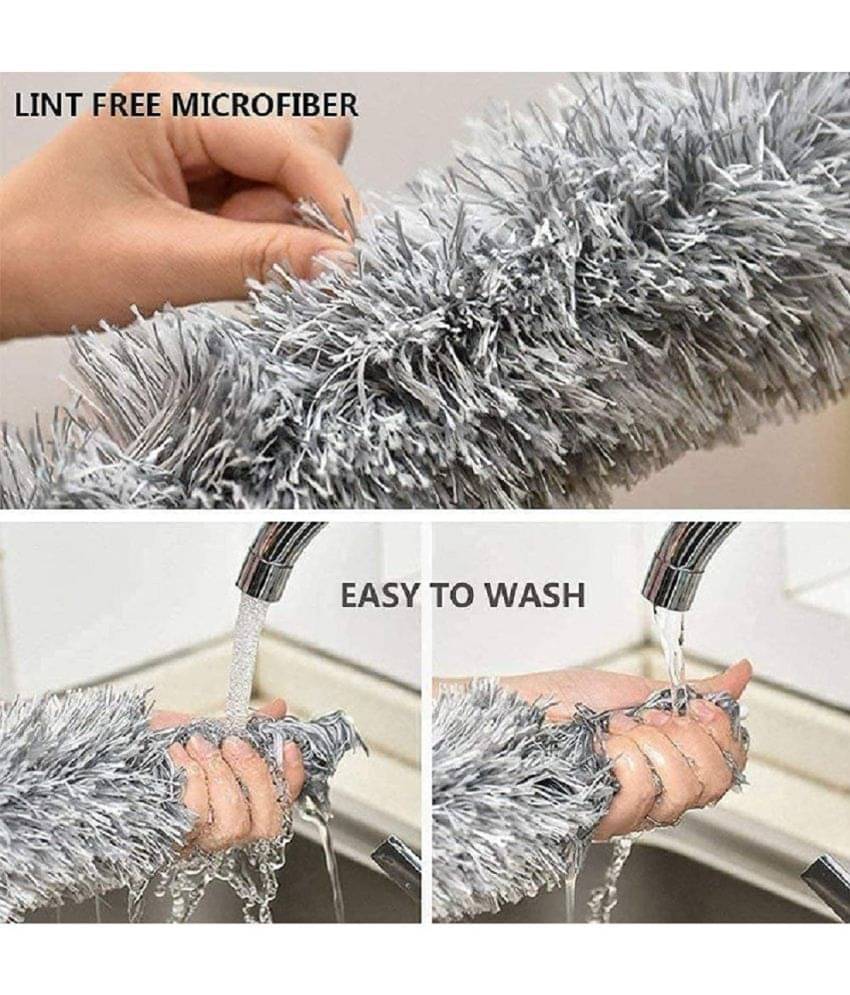 LINT FREE MICROFIBER

EASY TO WASH