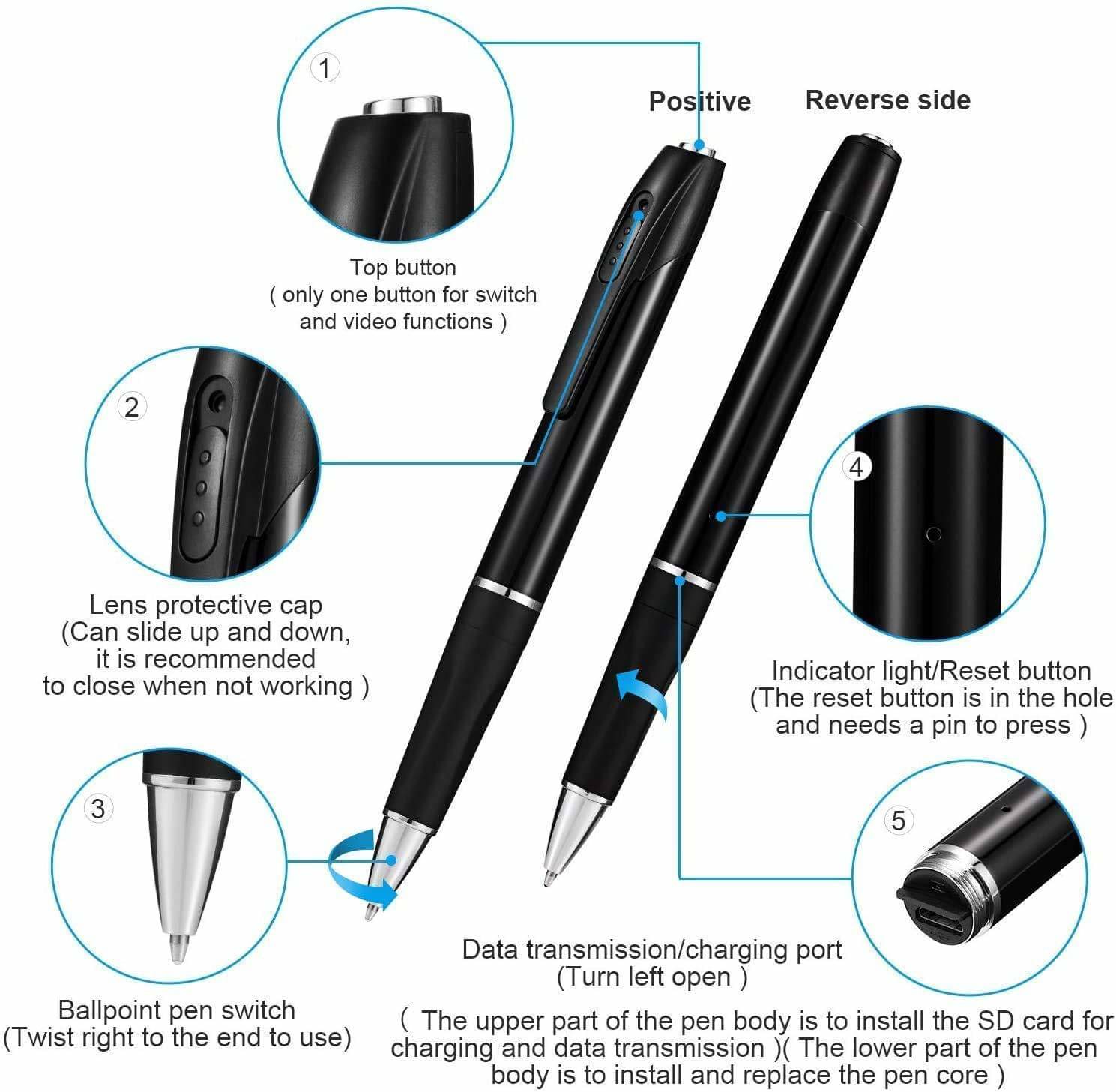 1

Positive

Reverse side

Top button
( only one button for switch and video functions )

2

Lens protective cap
(Can slide up and down, it is recommended to close when not working )

4

Indicator light/Reset button
(The reset button is in the hole and needs a pin to press )

3

5

Ballpoint pen switch
(Twist right to the end to use)

Data transmission/charging port
(Turn left open )

（ The upper part of the pen body is to install the SD card for charging and data transmission )( The lower part of the pen body is to install and replace the pen core )