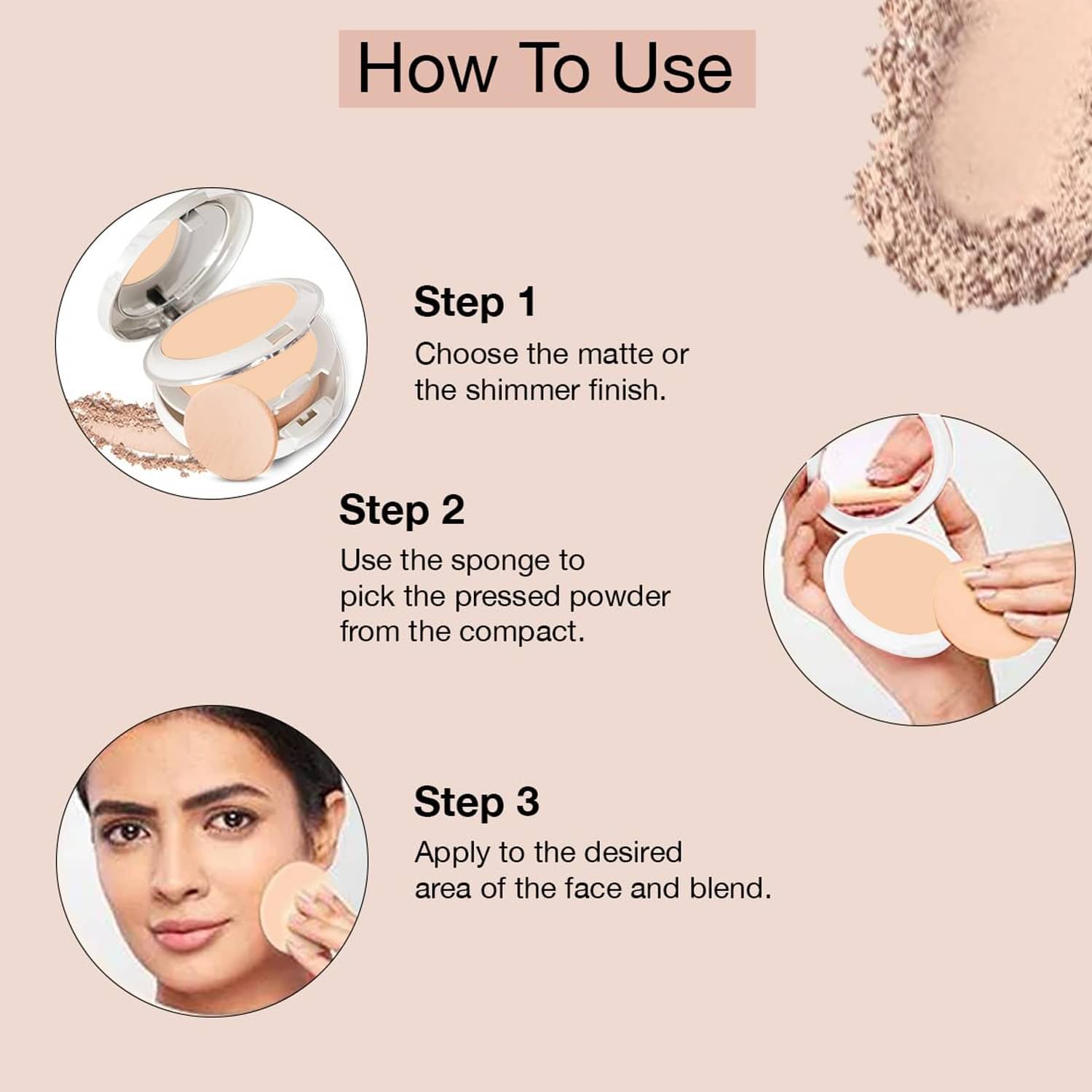 How To Use

Step 1
Choose the matte or the shimmer finish.

Step 2
Use the sponge to pick the pressed powder from the compact.

Step 3
Apply to the desired area of the face and blend.