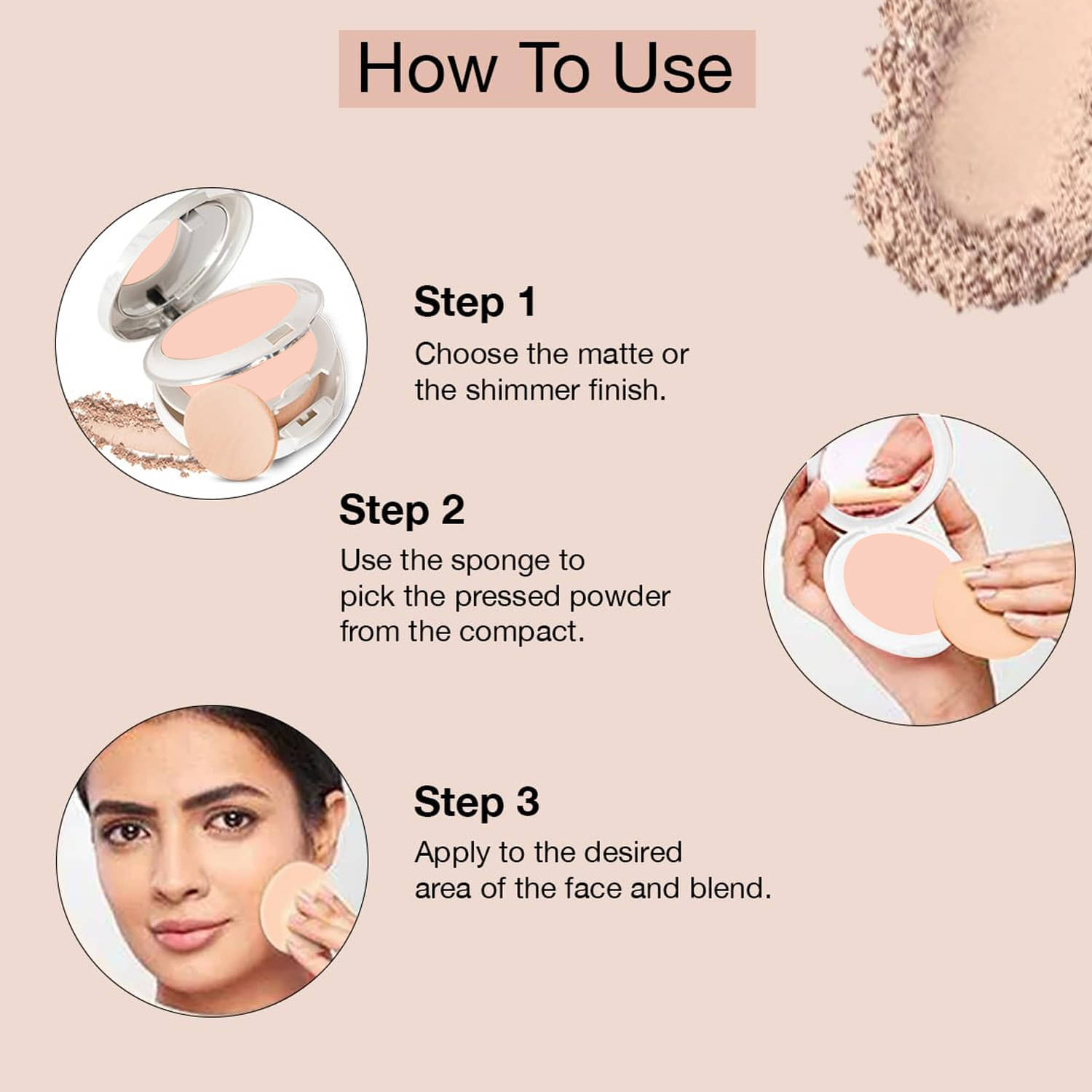 How To Use

Step 1
Choose the matte or the shimmer finish.

Step 2
Use the sponge to pick the pressed powder from the compact.

Step 3
Apply to the desired area of the face and blend.