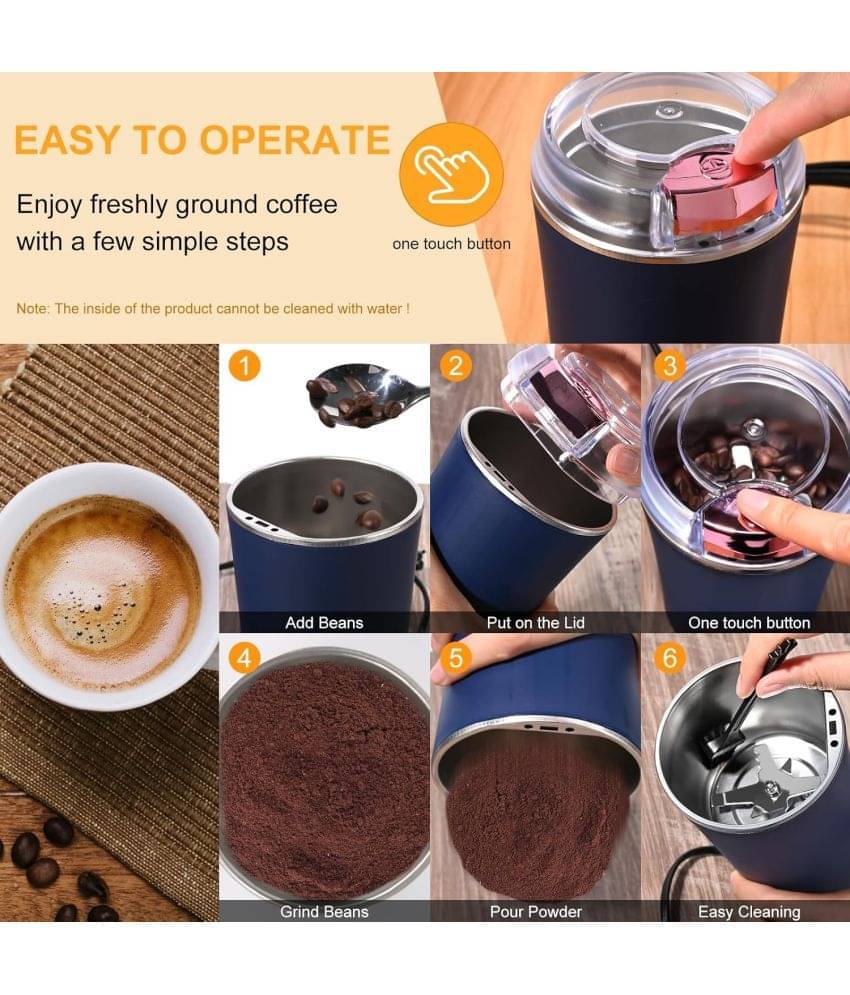 EASY TO OPERATE

Enjoy freshly ground coffee with a few simple steps

one touch button

Note: The inside of the product cannot be cleaned with water !

1
Add Beans

2
Put on the Lid

3
One touch button

4
Grind Beans

5
Pour Powder

6
Easy Cleaning