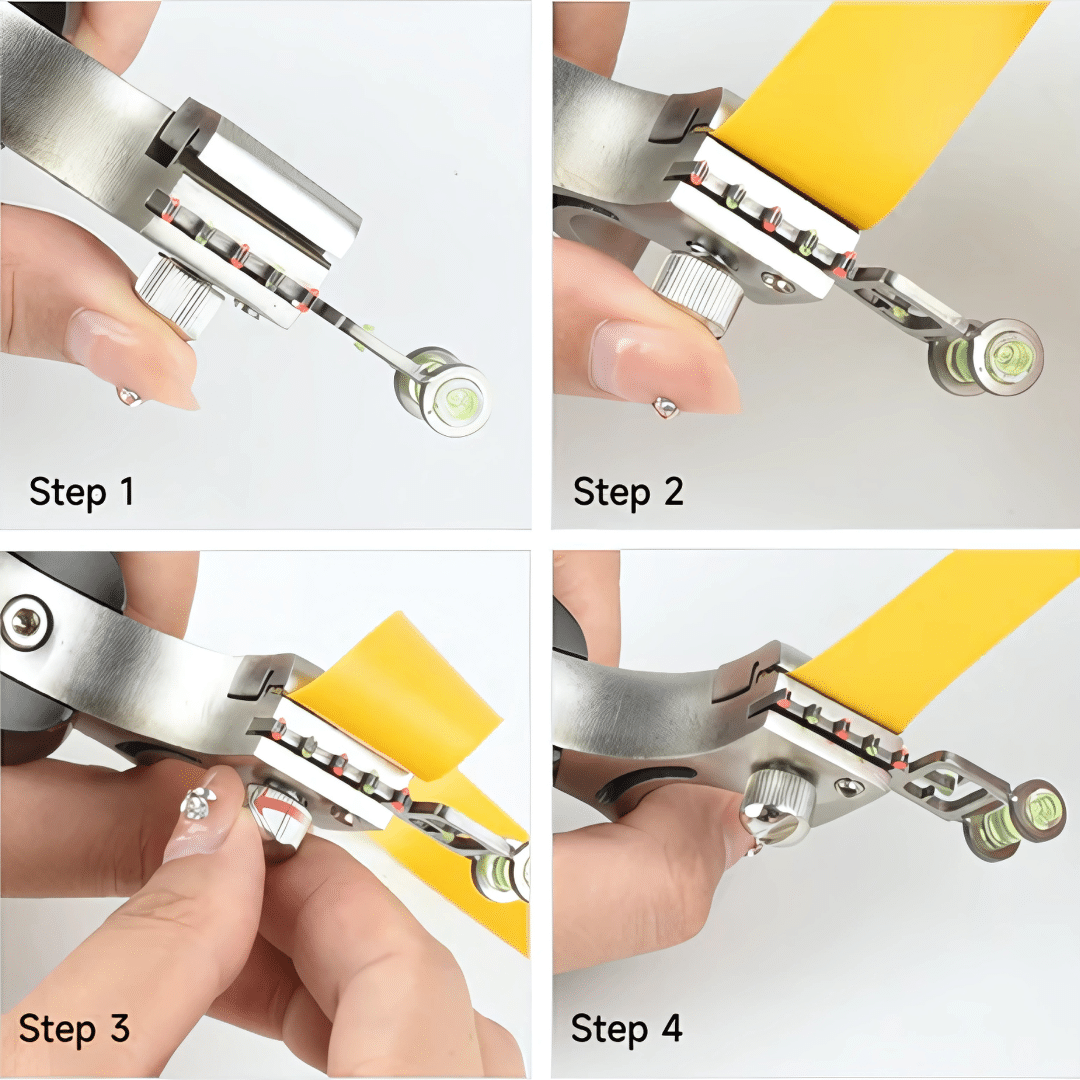 Step 1

Step 2

Step 3

Step 4