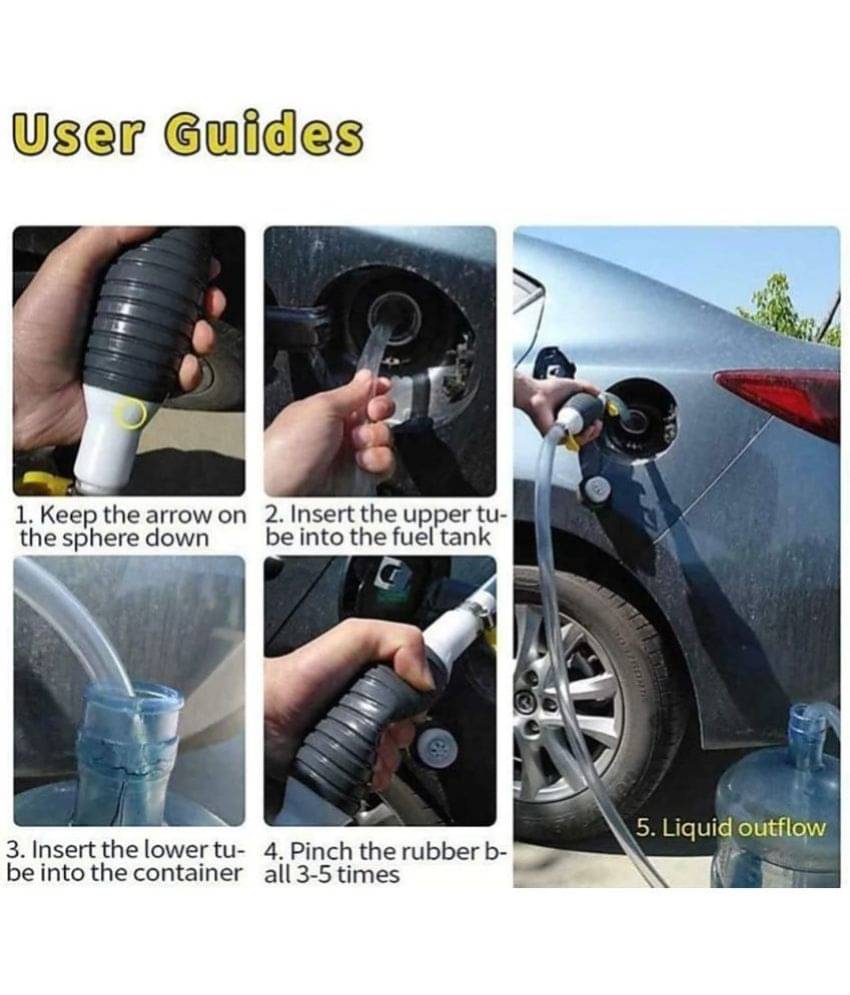 User Guides

1. Keep the arrow on the sphere down

2. Insert the upper tube into the fuel tank

3. Insert the lower tube into the container

4. Pinch the rubber ball 3-5 times

5. Liquid outflow