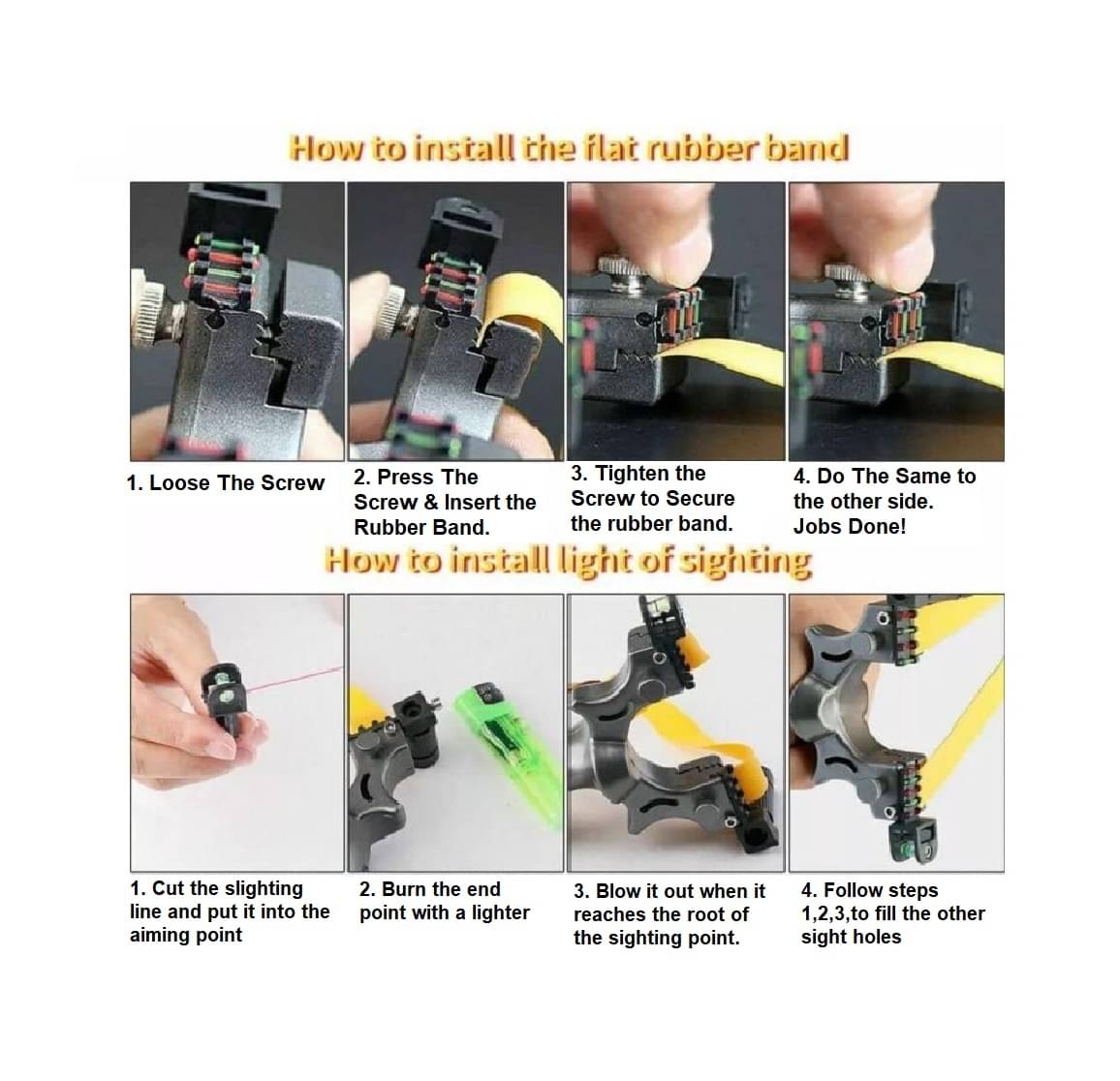 How to install the flat rubber band

1. Loose The Screw

2. Press The Screw & Insert the Rubber Band.

3. Tighten the Screw to Secure the rubber band.

4. Do The Same to the other side. Jobs Done!

How to install light of sighting

1. Cut the slighting line and put it into the aiming point

2. Burn the end point with a lighter

3. Blow it out when it reaches the root of the sighting point.

4. Follow steps 1,2,3,to fill the other sight holes