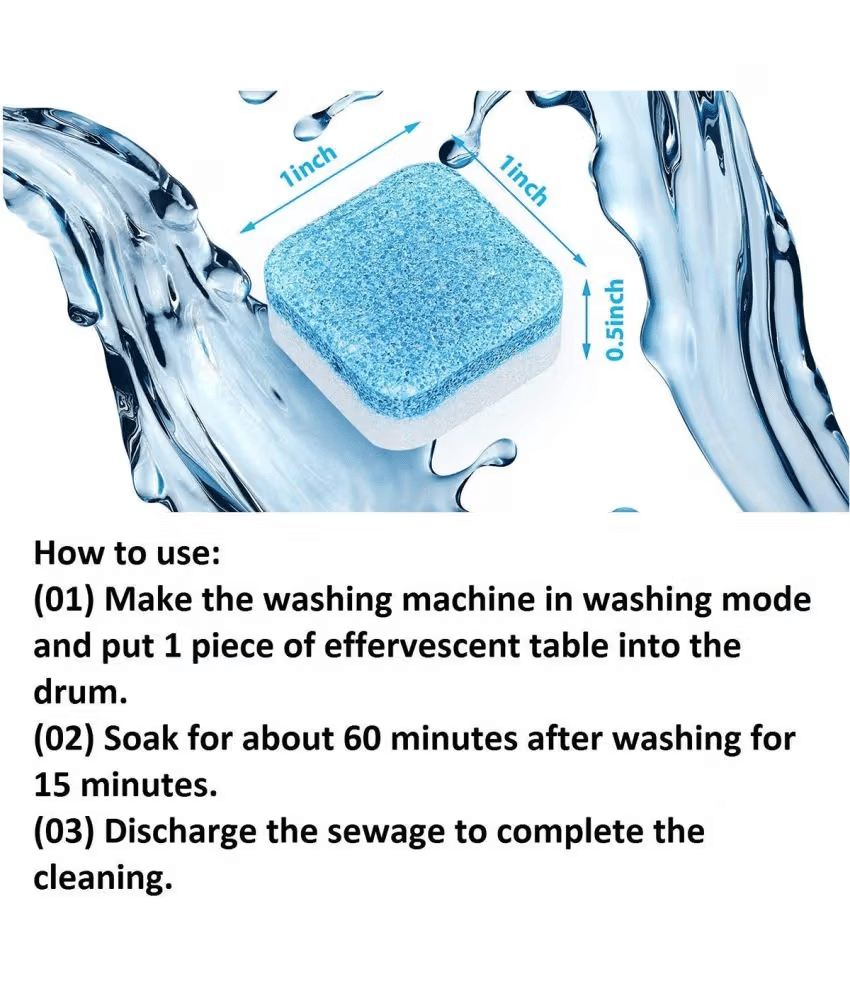 1inch
1inch
0.5inch

How to use:
(01) Make the washing machine in washing mode and put 1 piece of effervescent table into the drum.
(02) Soak for about 60 minutes after washing for 15 minutes.
(03) Discharge the sewage to complete the cleaning.