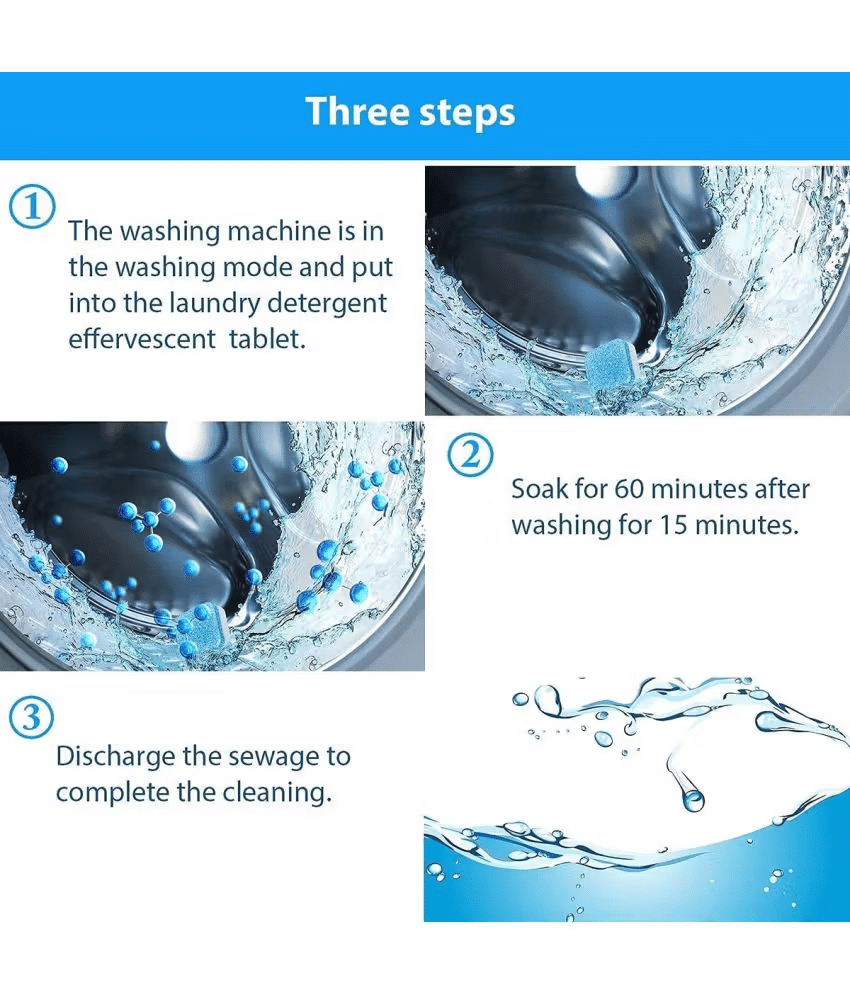 Three steps

①
The washing machine is in the washing mode and put into the laundry detergent effervescent tablet.

②
Soak for 60 minutes after washing for 15 minutes.

③
Discharge the sewage to complete the cleaning.