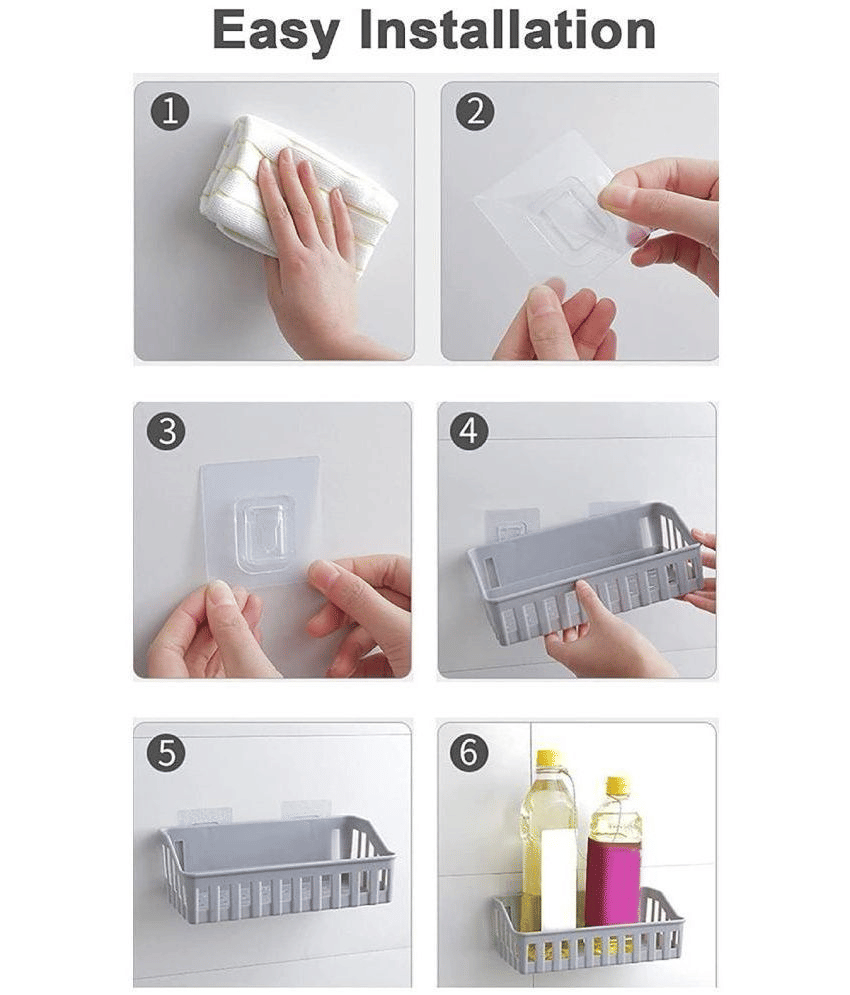 Easy Installation

1

2

3

4

5

6