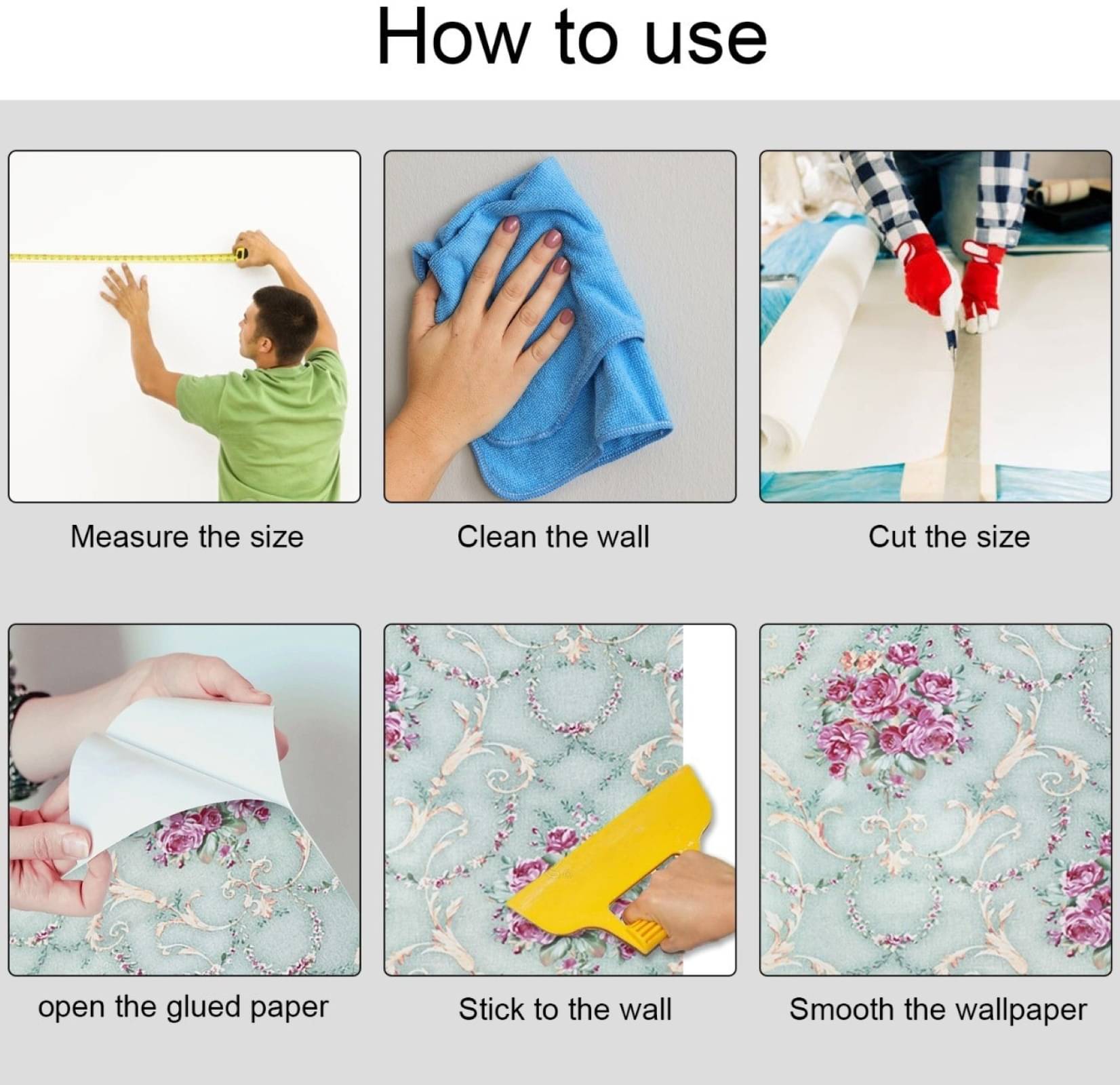 How to use

Measure the size

Clean the wall

Cut the size

open the glued paper

Stick to the wall

Smooth the wallpaper