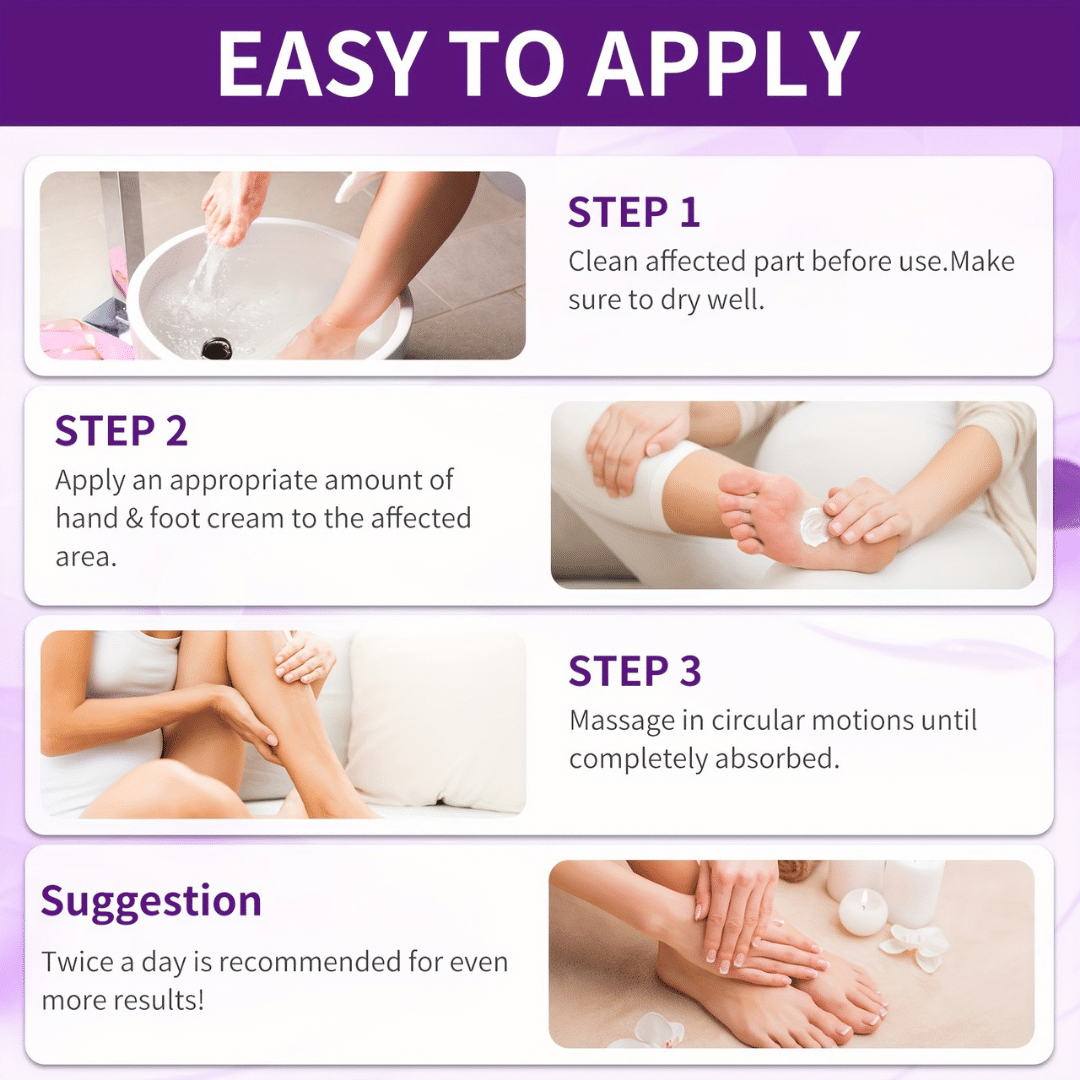 EASY TO APPLY

STEP 1
Clean affected part before use.Make sure to dry well.

STEP 2
Apply an appropriate amount of hand & foot cream to the affected area.

STEP 3
Massage in circular motions until completely absorbed.

Suggestion
Twice a day is recommended for even more results!