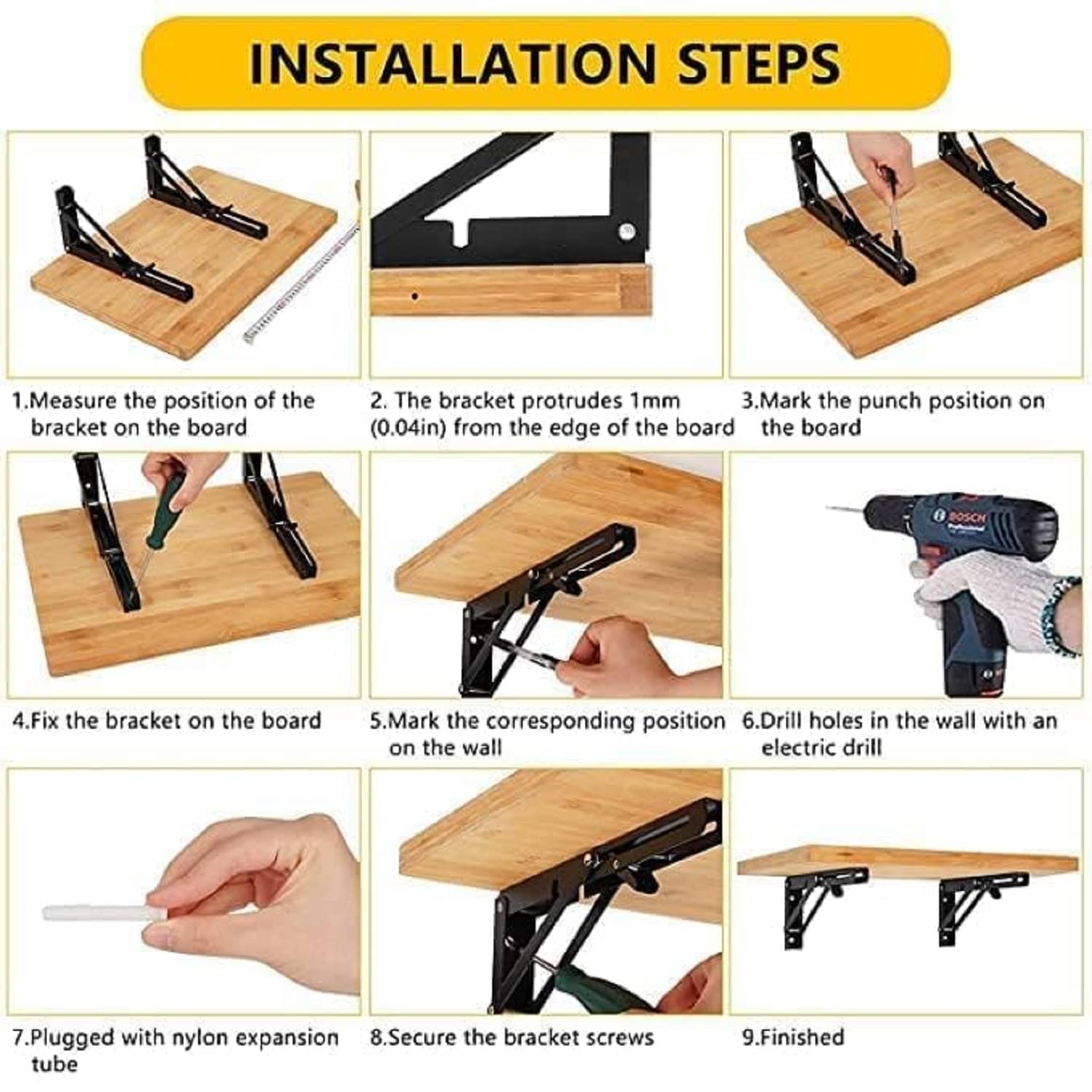 INSTALLATION STEPS

1.Measure the position of the bracket on the board

2. The bracket protrudes 1mm (0.04in) from the edge of the board

3.Mark the punch position on the board

4.Fix the bracket on the board

5.Mark the corresponding position on the wall

BOSCH Professional

6.Drill holes in the wall with an electric drill

7.Plugged with nylon expansion tube

8.Secure the bracket screws

9.Finished