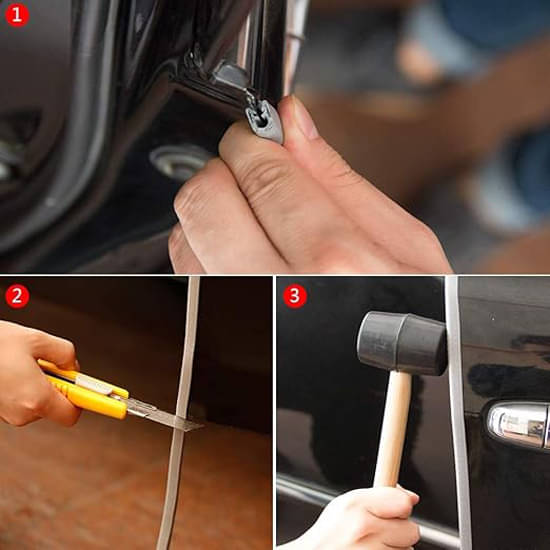 1

2

3