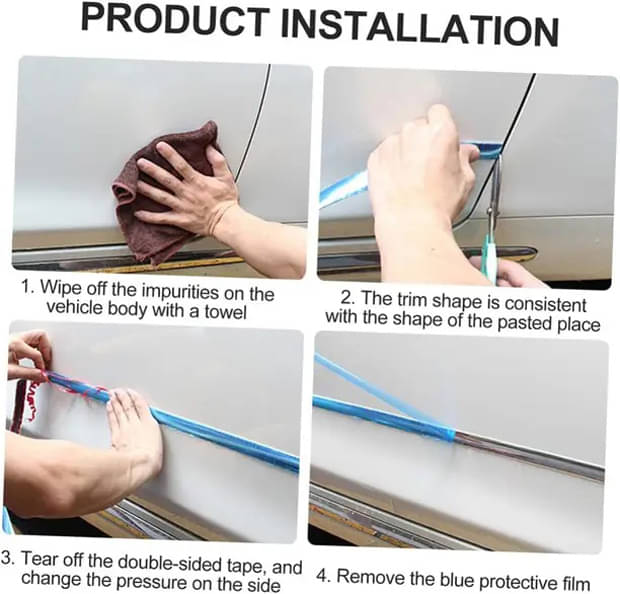 PRODUCT INSTALLATION

1. Wipe off the impurities on the vehicle body with a towel

2. The trim shape is consistent with the shape of the pasted place

3. Tear off the double-sided tape, and change the pressure on the side

4. Remove the blue protective film