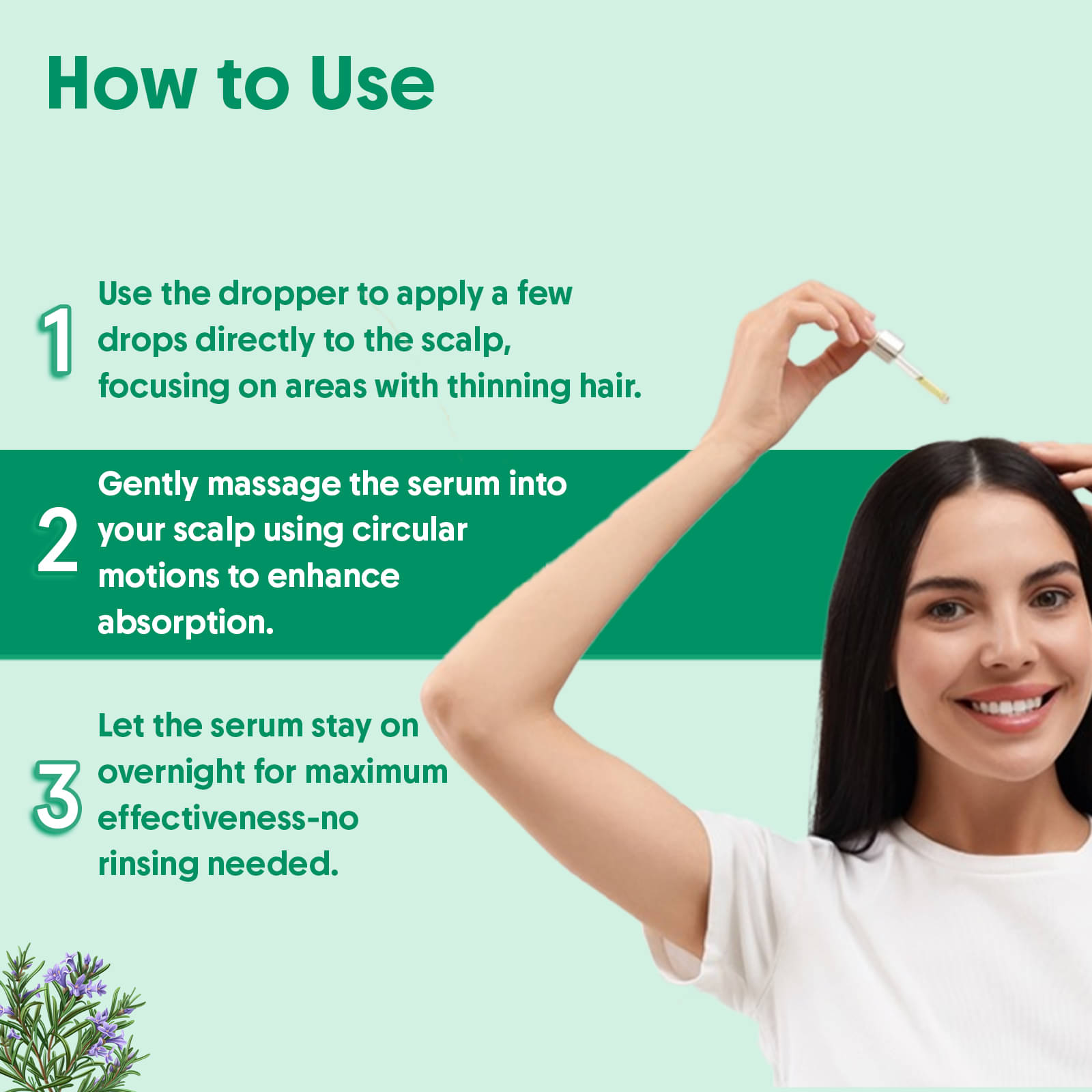 How to Use

1 Use the dropper to apply a few drops directly to the scalp, focusing on areas with thinning hair.

2 Gently massage the serum into your scalp using circular motions to enhance absorption.

3 Let the serum stay on overnight for maximum effectiveness-no rinsing needed.