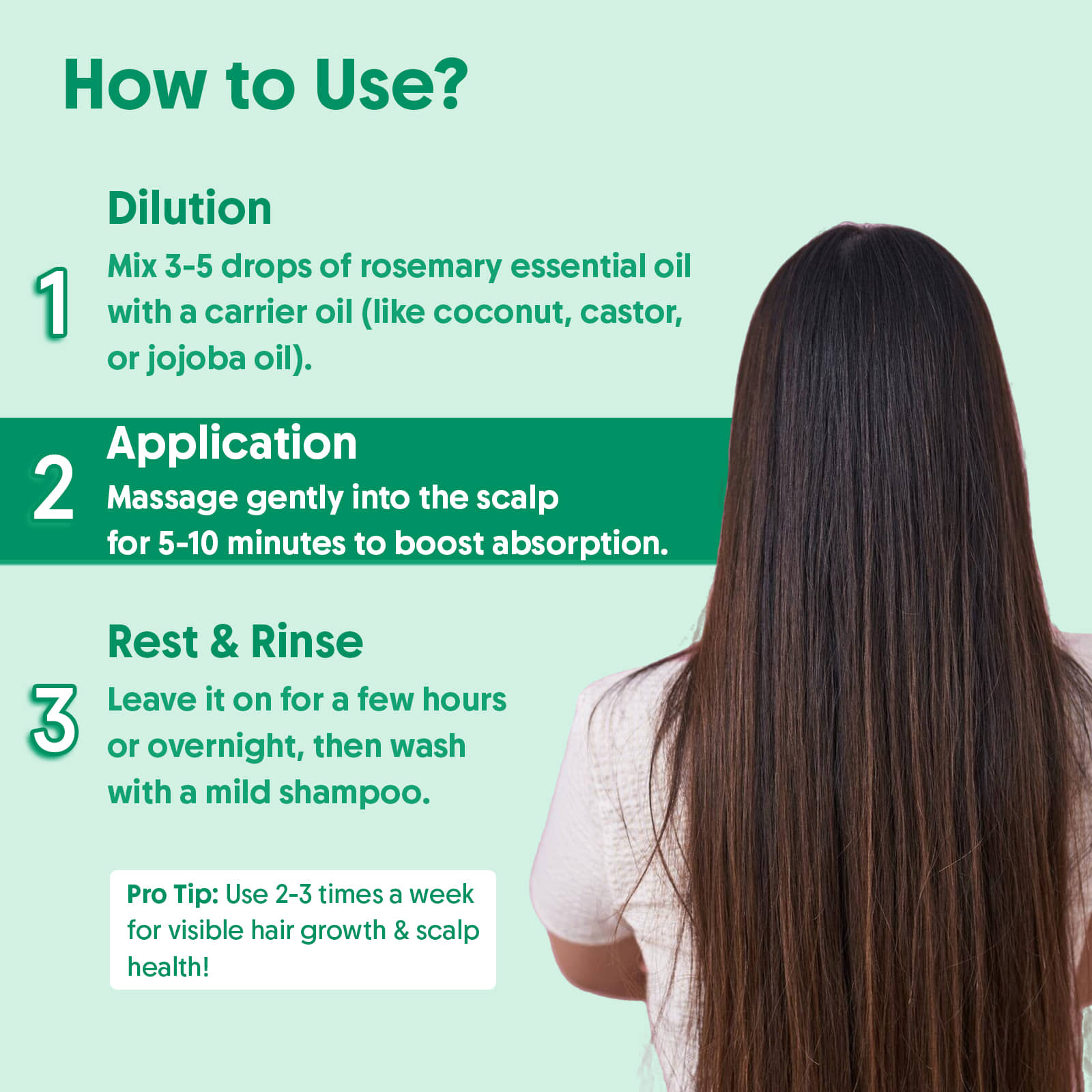 How to Use?

1

Dilution

Mix 3-5 drops of rosemary essential oil with a carrier oil (like coconut, castor, or jojoba oil).

2

Application

Massage gently into the scalp for 5-10 minutes to boost absorption.

3

Rest & Rinse

Leave it on for a few hours or overnight, then wash with a mild shampoo.

Pro Tip: Use 2-3 times a week for visible hair growth & scalp health!