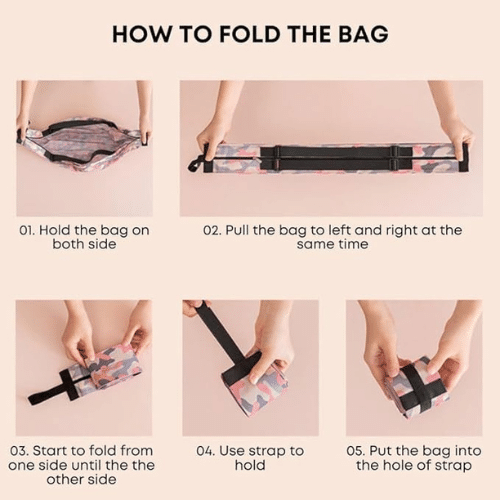 HOW TO FOLD THE BAG

01. Hold the bag on both side

02. Pull the bag to left and right at the same time

03. Start to fold from one side until the the other side

04. Use strap to hold

05. Put the bag into the hole of strap