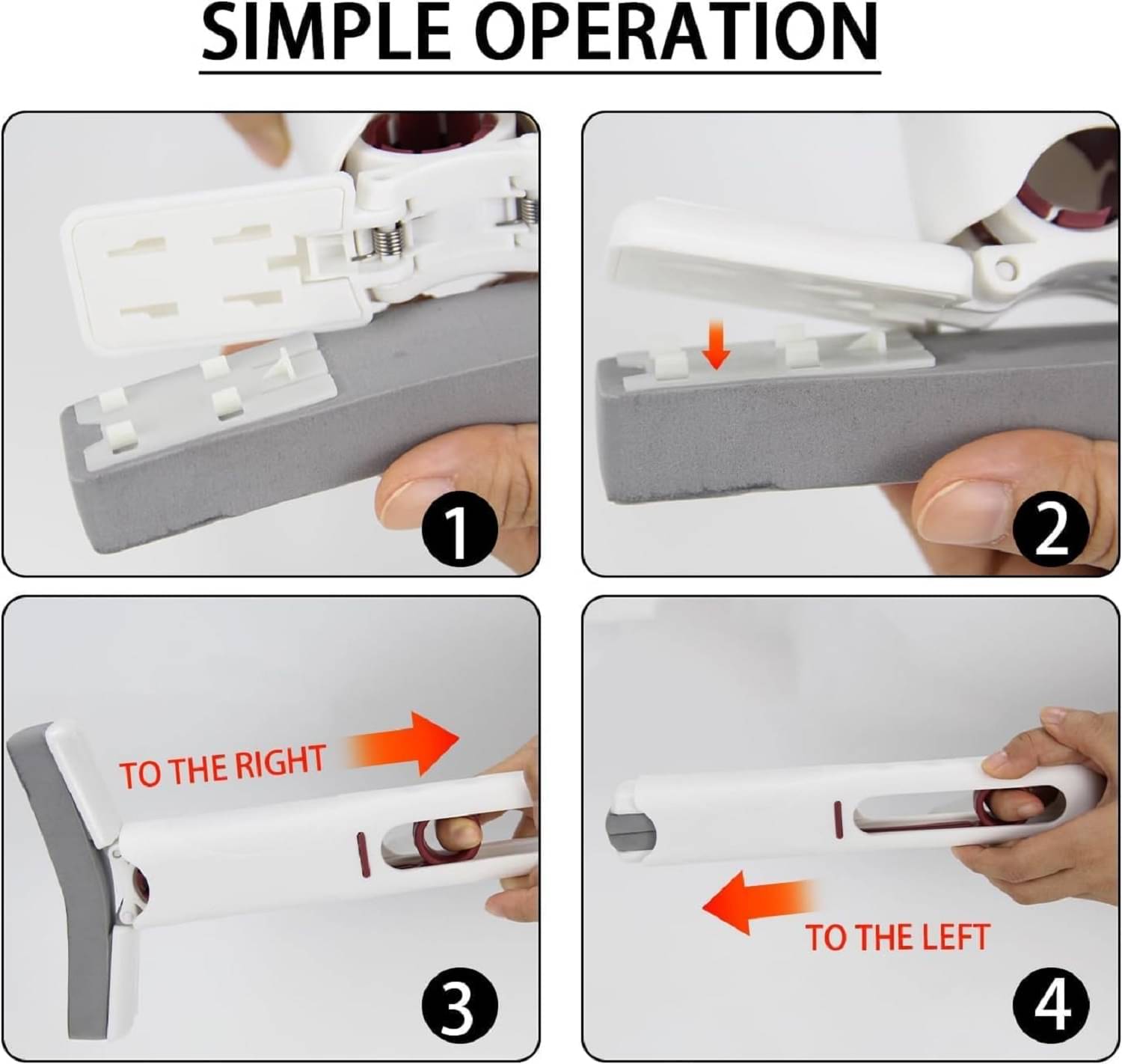 SIMPLE OPERATION

1

2

TO THE RIGHT

3

TO THE LEFT

4