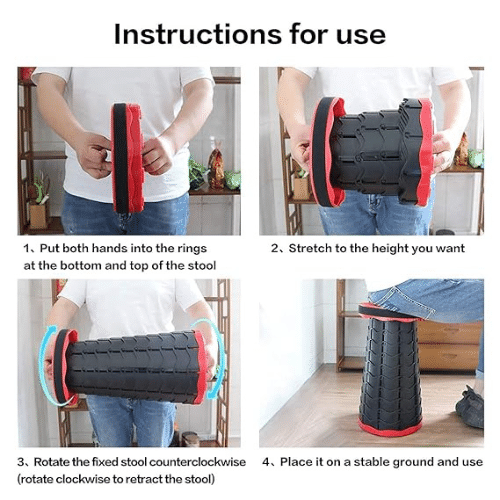 Instructions for use

1、Put both hands into the rings at the bottom and top of the stool

2、Stretch to the height you want

3、Rotate the fixed stool counterclockwise (rotate clockwise to retract the stool)

4、Place it on a stable ground and use