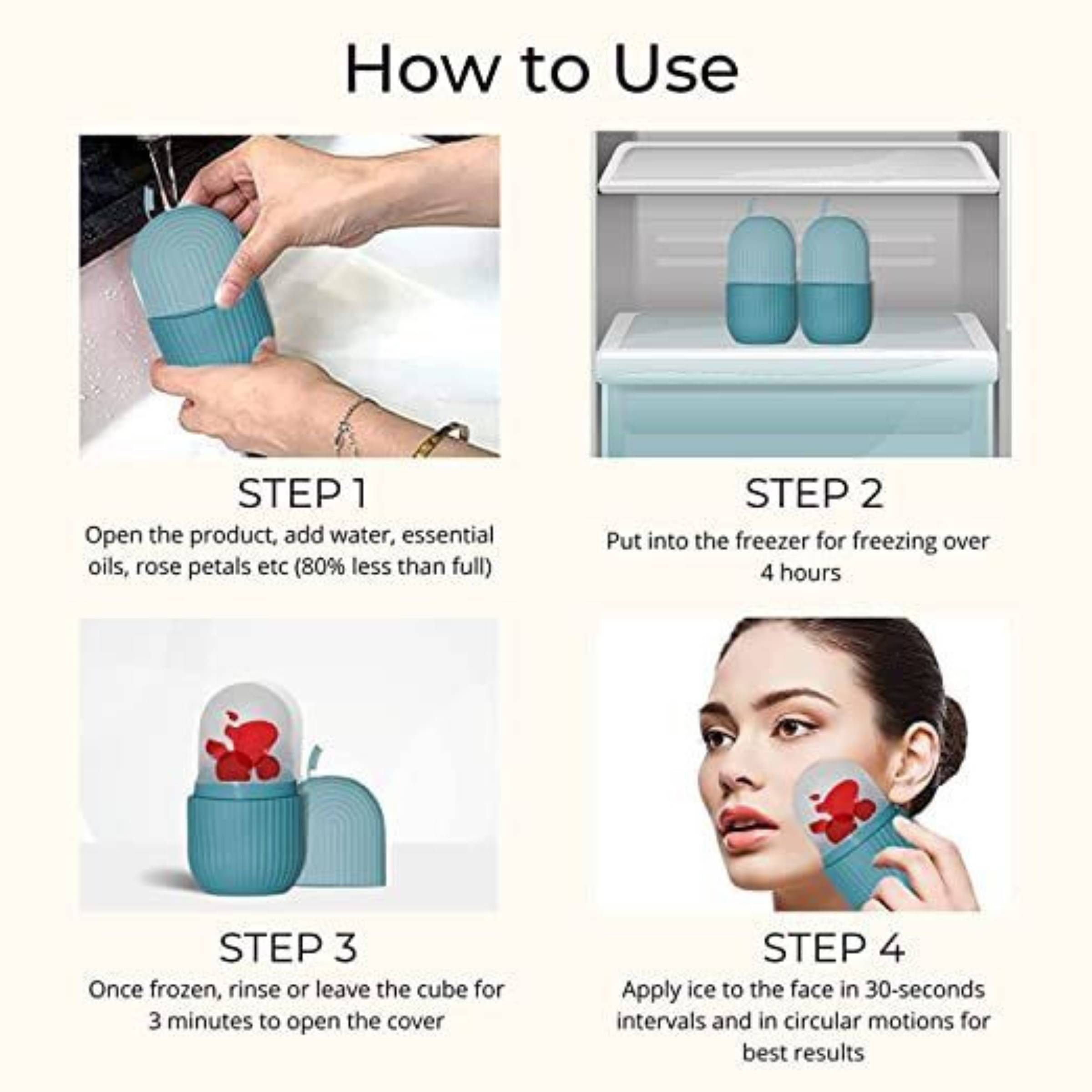 How to Use

STEP 1
Open the product, add water, essential oils, rose petals etc (80% less than full)

STEP 2
Put into the freezer for freezing over 4 hours

STEP 3
Once frozen, rinse or leave the cube for 3 minutes to open the cover

STEP 4
Apply ice to the face in 30-seconds intervals and in circular motions for best results