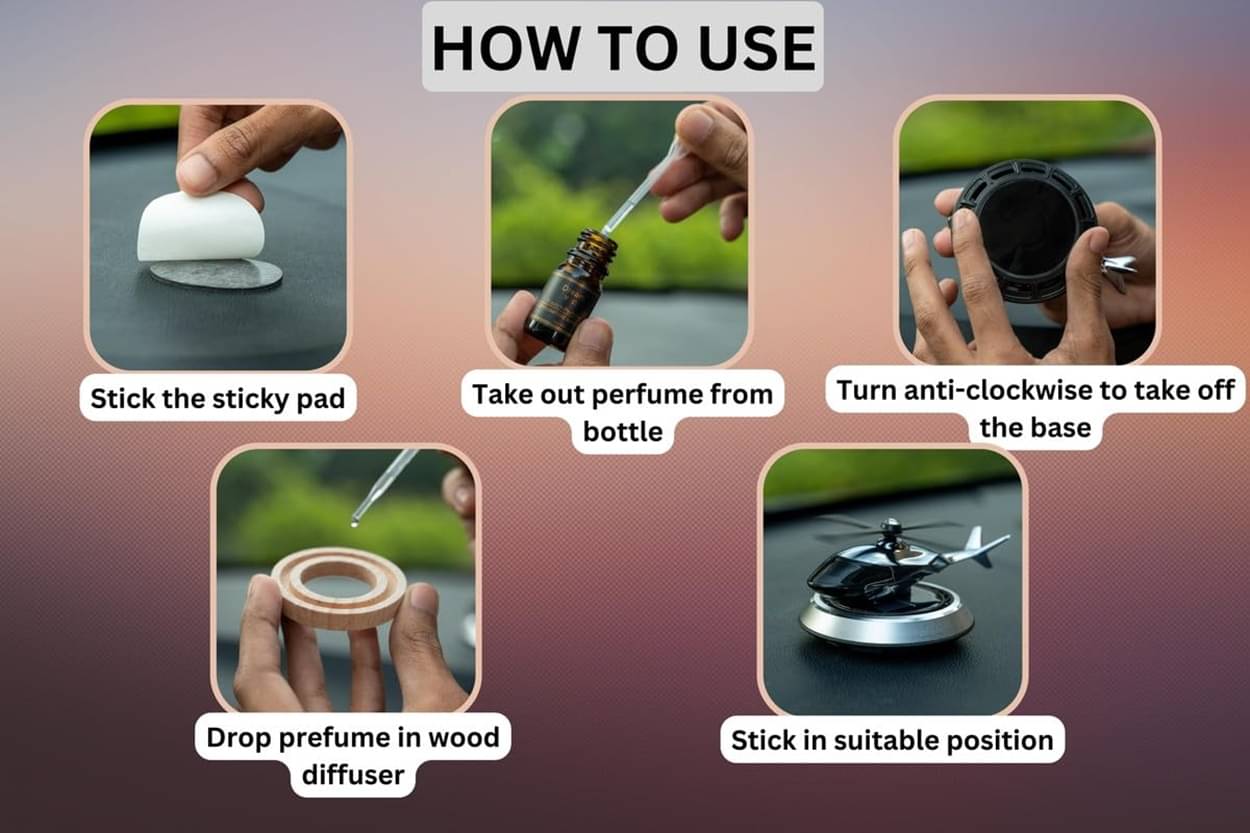 HOW TO USE

Stick the sticky pad

Take out perfume from bottle

Turn anti-clockwise to take off the base

Drop prefume in wood diffuser

Stick in suitable position