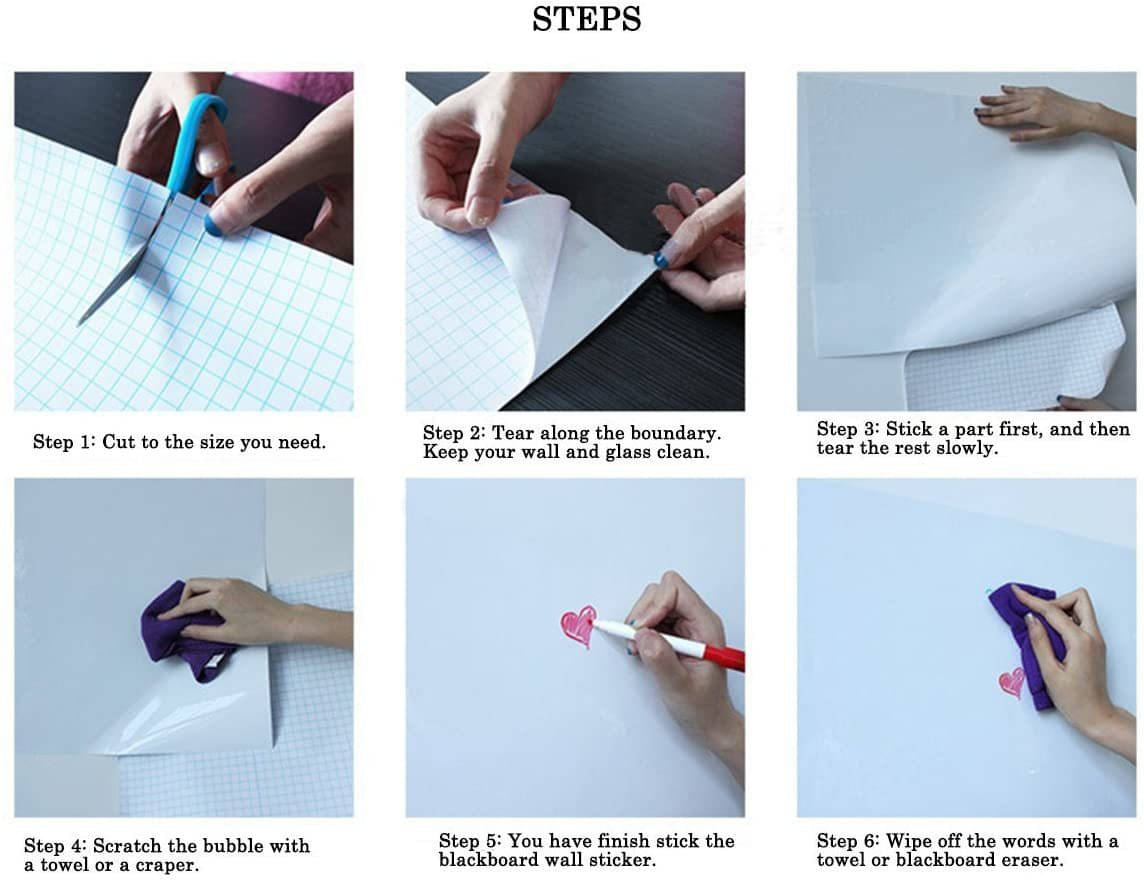 STEPS

Step 1: Cut to the size you need.

Step 2: Tear along the boundary. Keep your wall and glass clean.

Step 3: Stick a part first, and then tear the rest slowly.

Step 4: Scratch the bubble with a towel or a craper.

Step 5: You have finish stick the blackboard wall sticker.

Step 6: Wipe off the words with a towel or blackboard eraser.