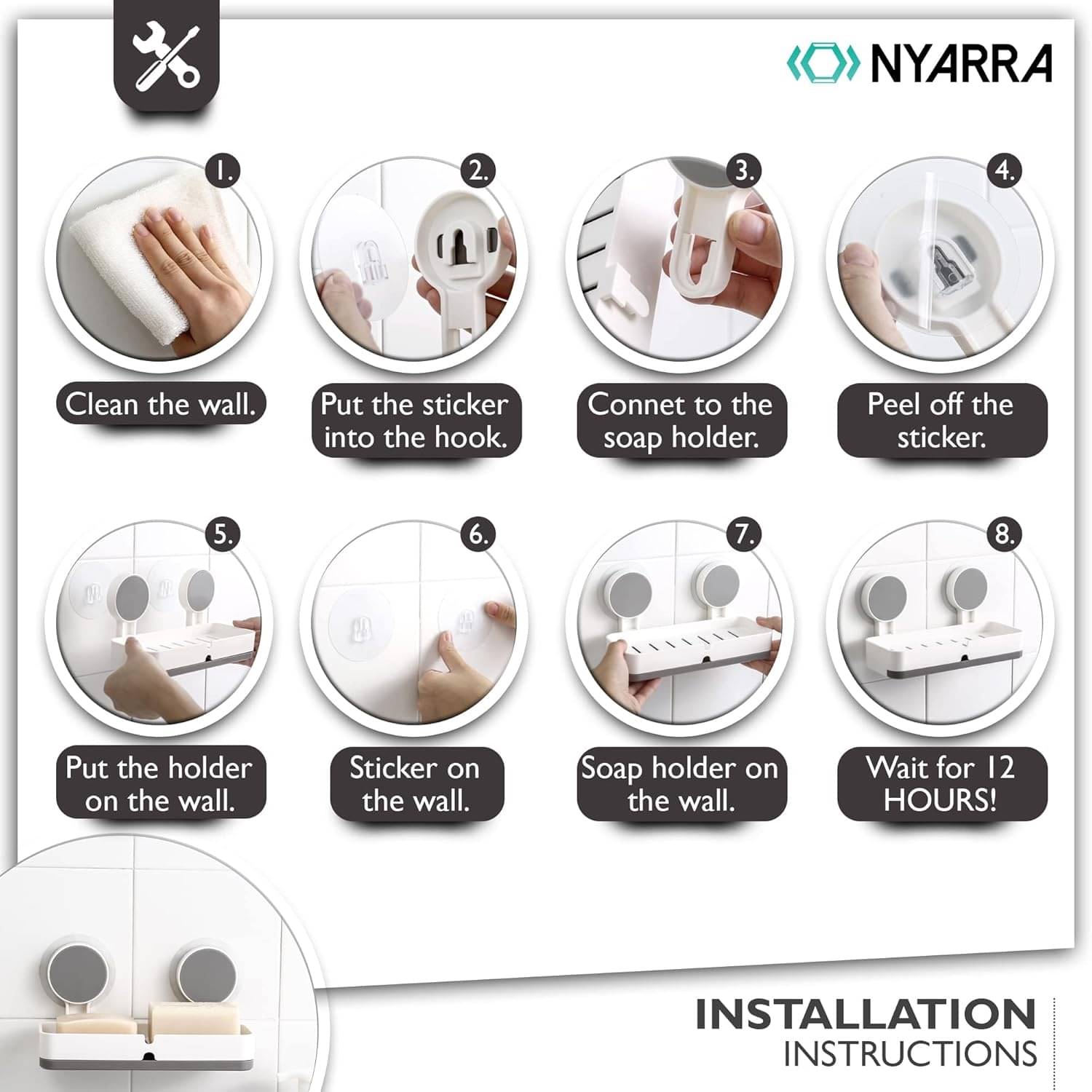 NYARRA

1.
Clean the wall.

2.
Put the sticker into the hook.

3.
Connet to the soap holder.

4.
Peel off the sticker.

5.
Put the holder on the wall.

6.
Sticker on the wall.

7.
Soap holder on the wall.

8.
Wait for 12 HOURS!

INSTALLATION
INSTRUCTIONS