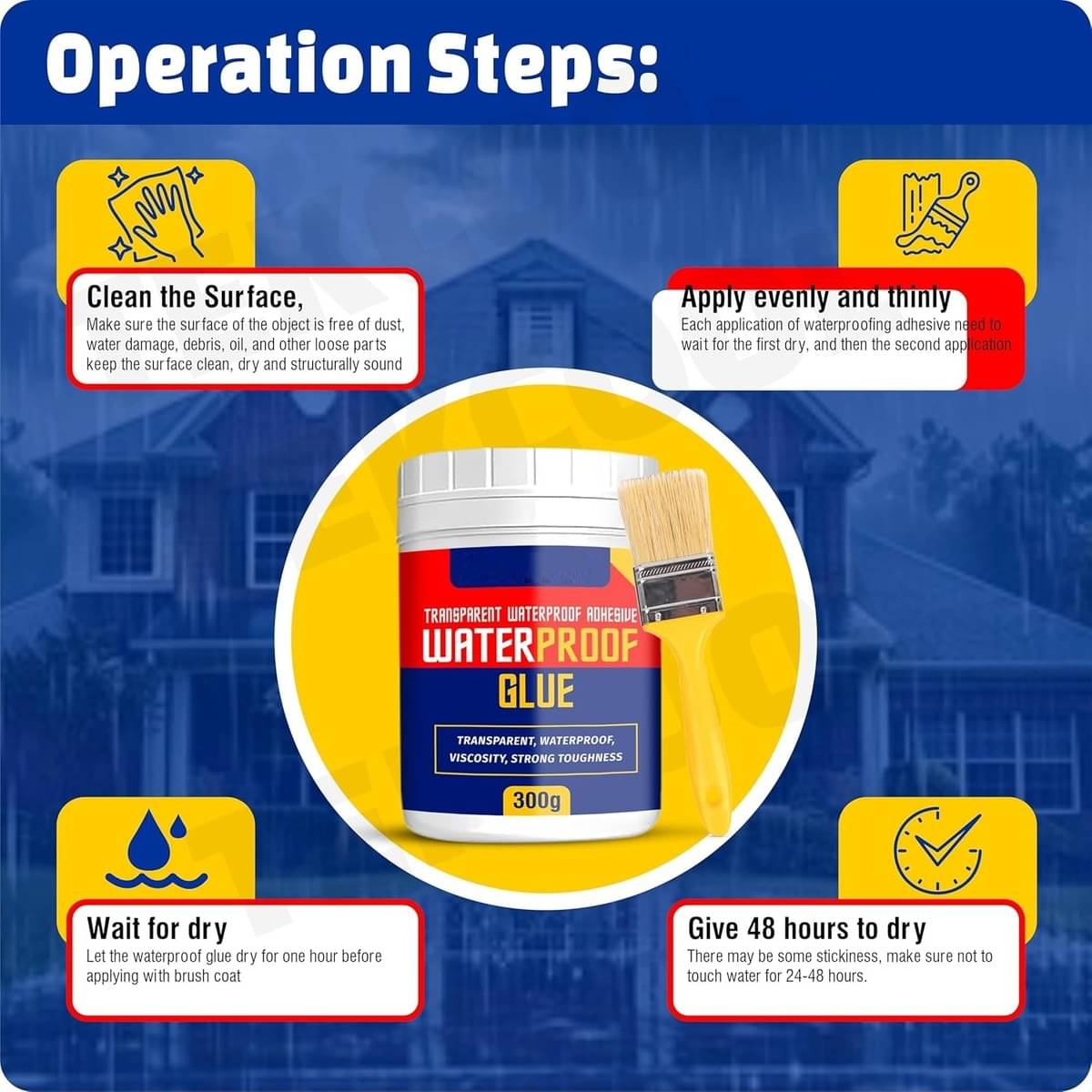 Operation Steps:

Clean the Surface,
Make sure the surface of the object is free of dust, water damage, debris, oil, and other loose parts keep the surface clean, dry and structurally sound

Apply evenly and thinly
Each application of waterproofing adhesive need to wait for the first dry, and then the second application

TRANSPARENT WATERPROOF ADHESIVE
WATERPROOF
GLUE
TRANSPARENT, WATERPROOF, VISCOSITY, STRONG TOUGHNESS
300g

Wait for dry
Let the waterproof glue dry for one hour before applying with brush coat

Give 48 hours to dry
There may be some stickiness, make sure not to touch water for 24-48 hours.