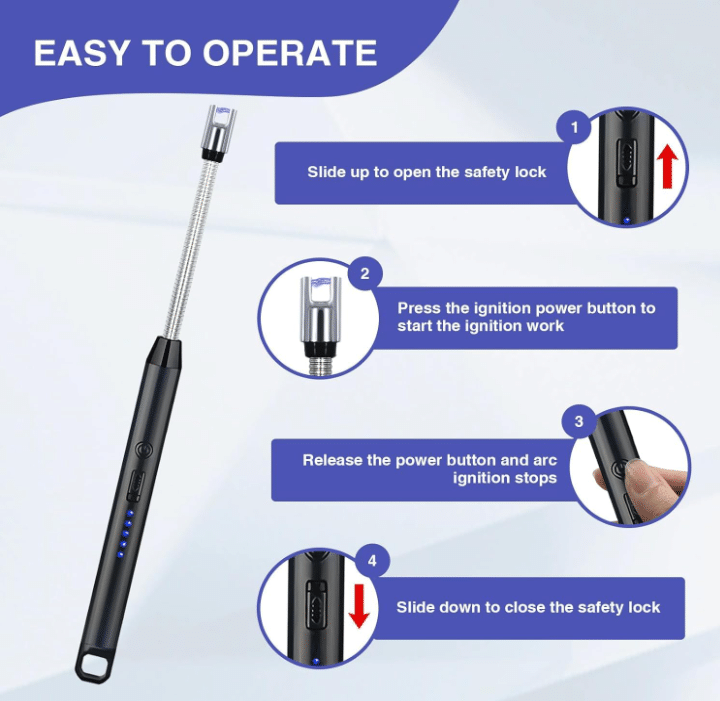 EASY TO OPERATE

1

Slide up to open the safety lock

2

Press the ignition power button to start the ignition work

3

Release the power button and arc ignition stops

4

Slide down to close the safety lock