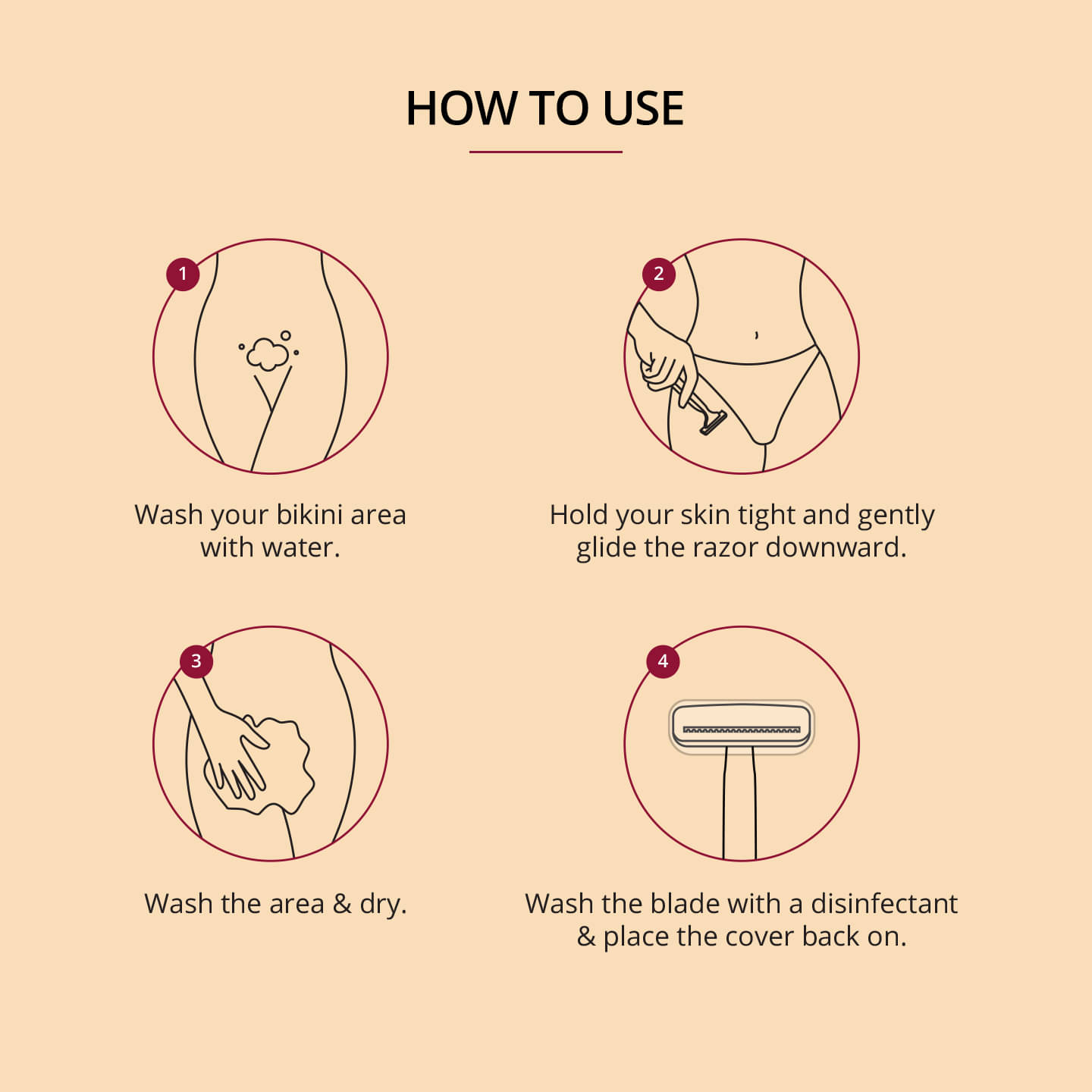 HOW TO USE

1

Wash your bikini area with water.

2

Hold your skin tight and gently glide the razor downward.

3

Wash the area & dry.

4

Wash the blade with a disinfectant & place the cover back on.